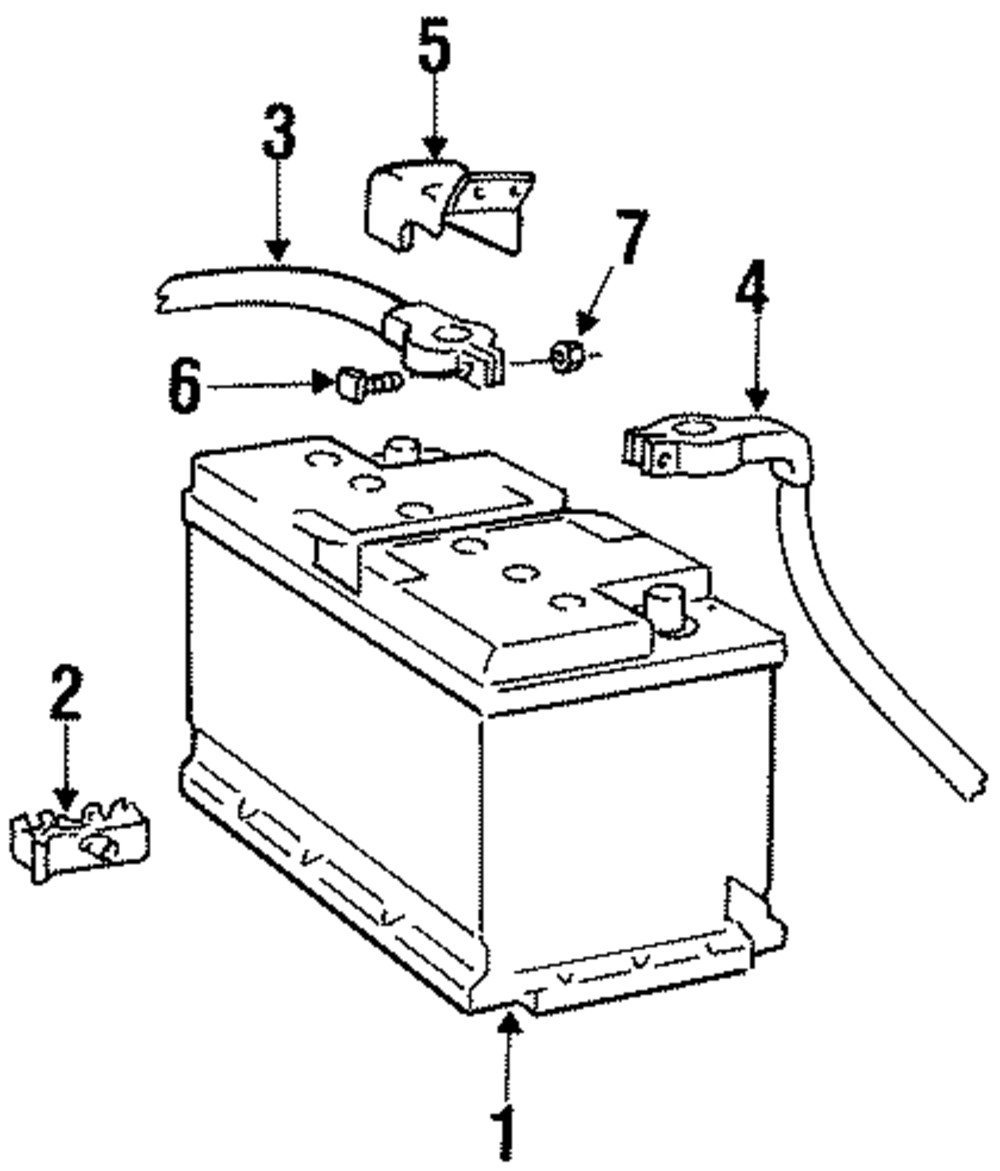 5
3
7
4
6
2
1