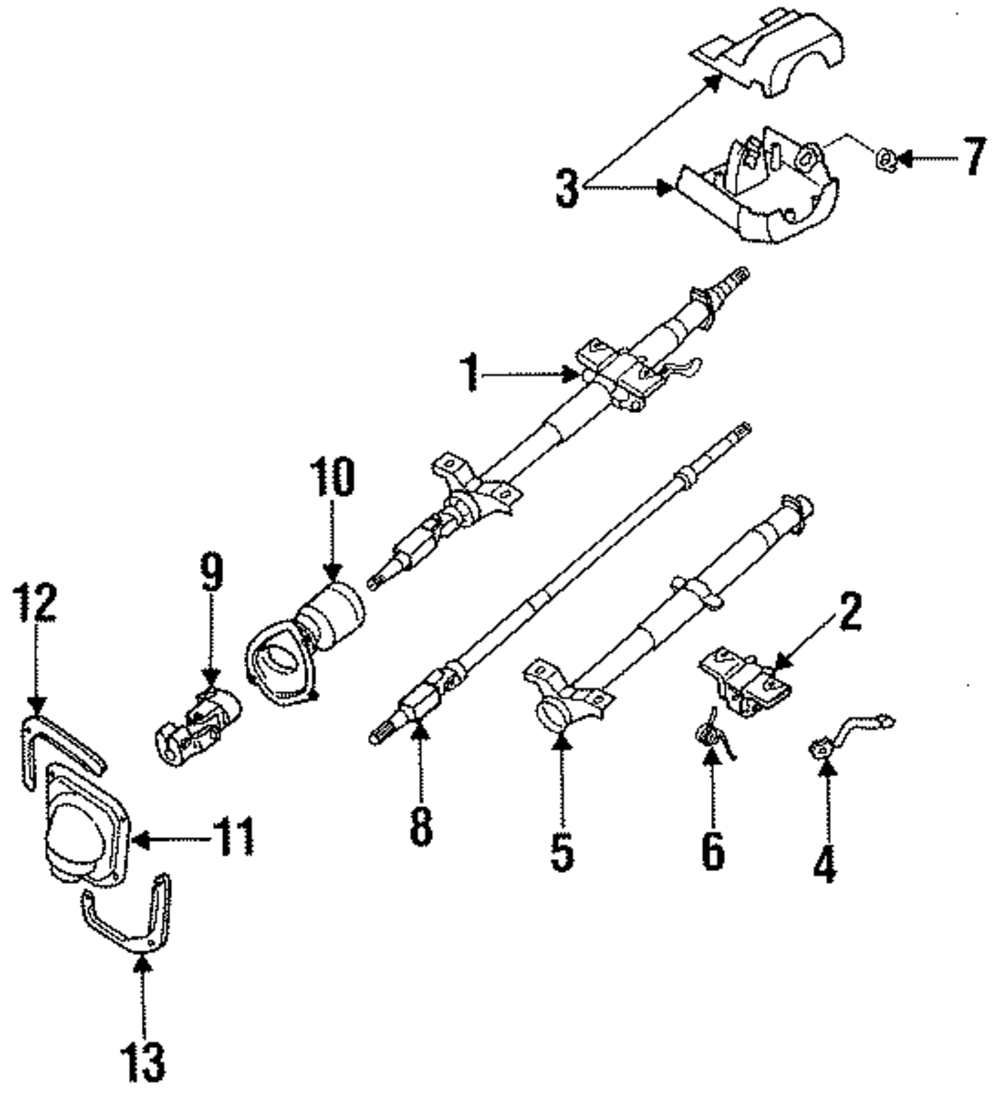 3
7
1
10
9
12
2
11
8
5
6
4
13