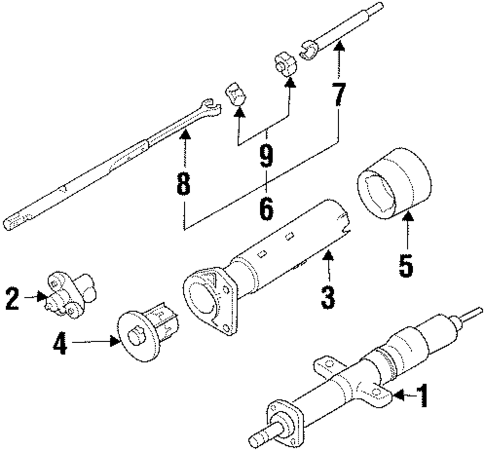 7
9
8
6
5
3
2
4
1