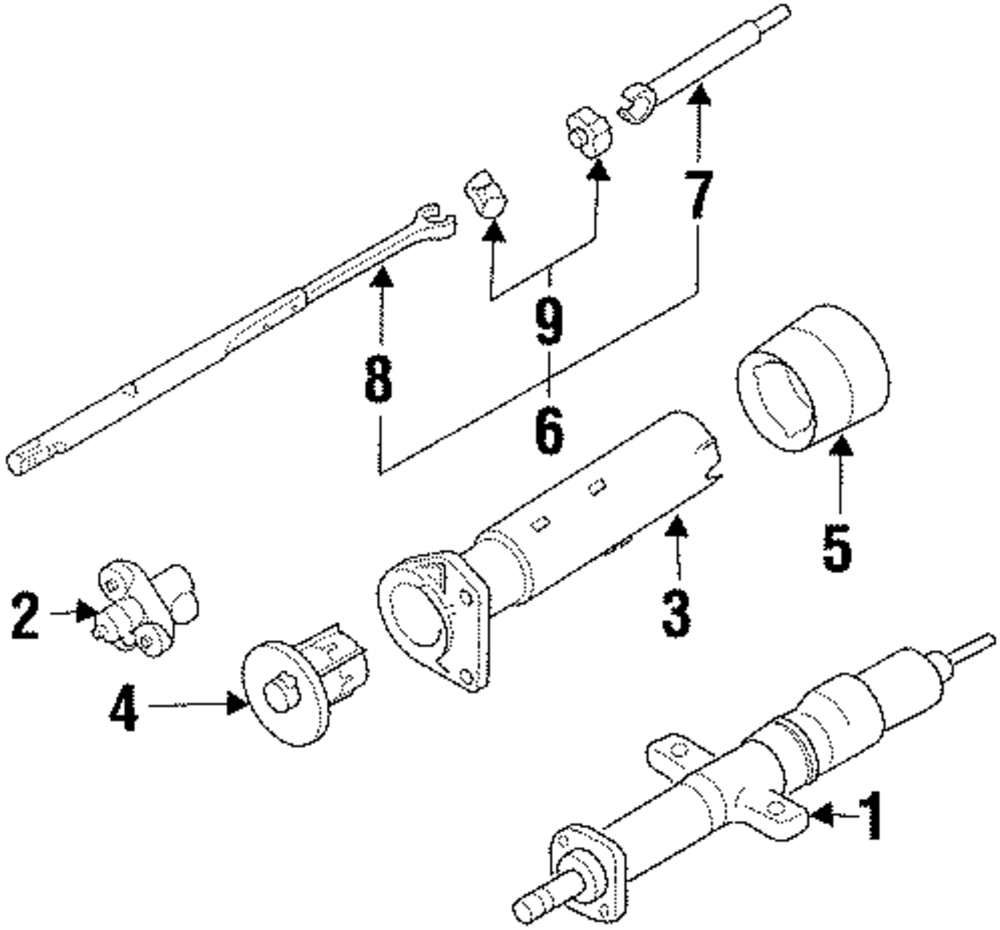 7
9
8
6
5
3
2
4
1