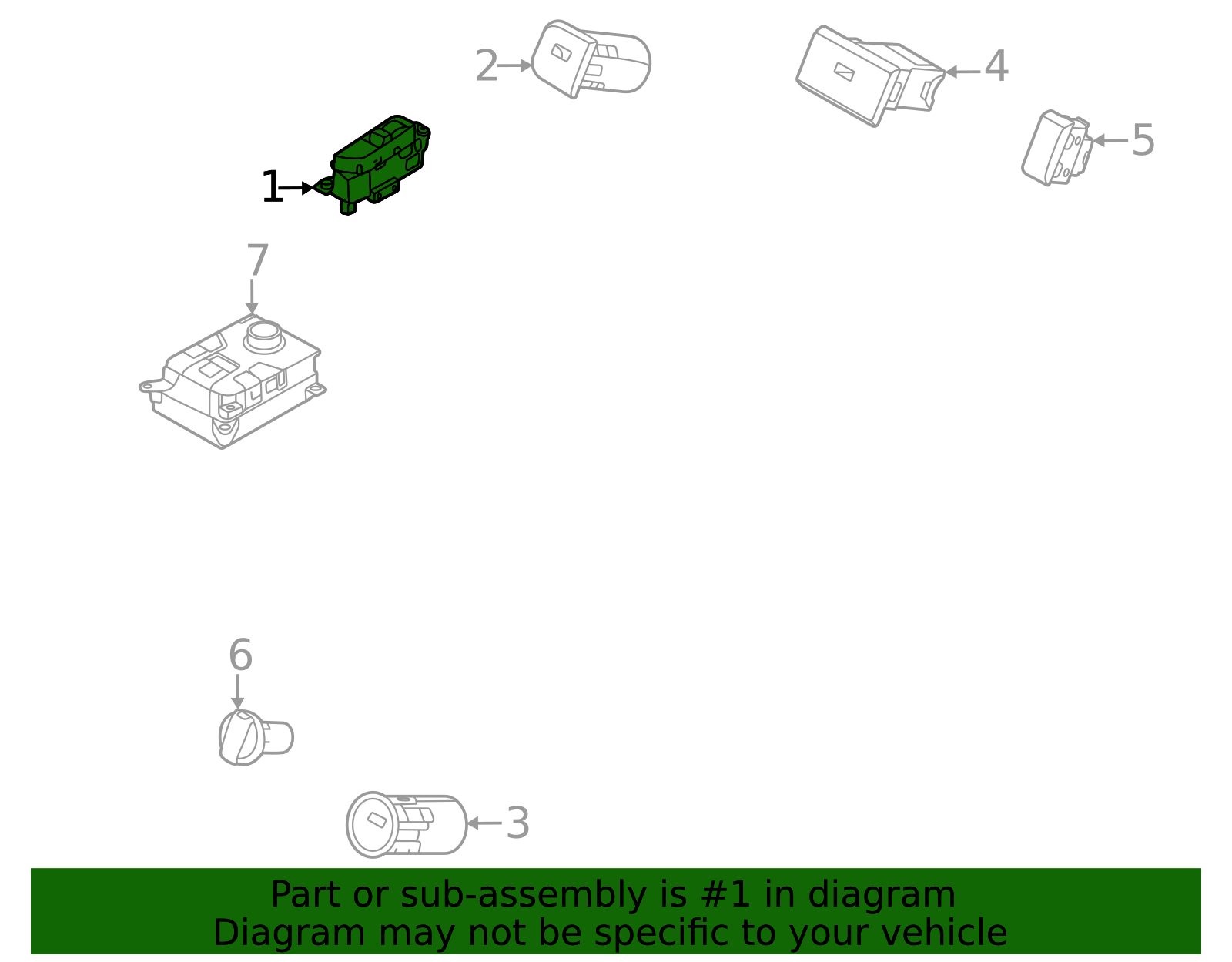 2
4
5
1
7
6
3

Part or sub-assembly is #1 in diagram
Diagram may not be specific to your vehicle