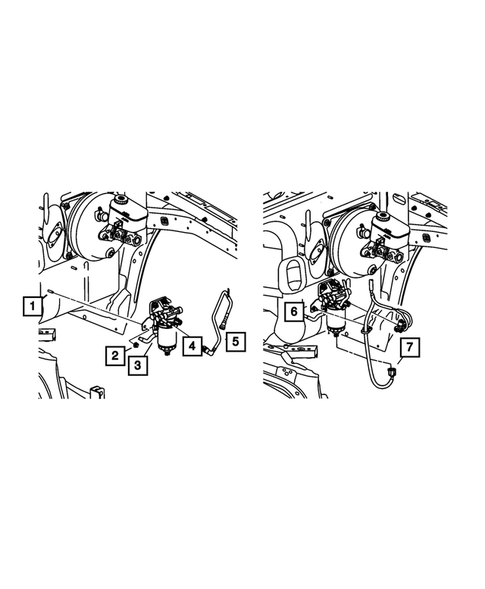 1
2
3
4
5
6
7