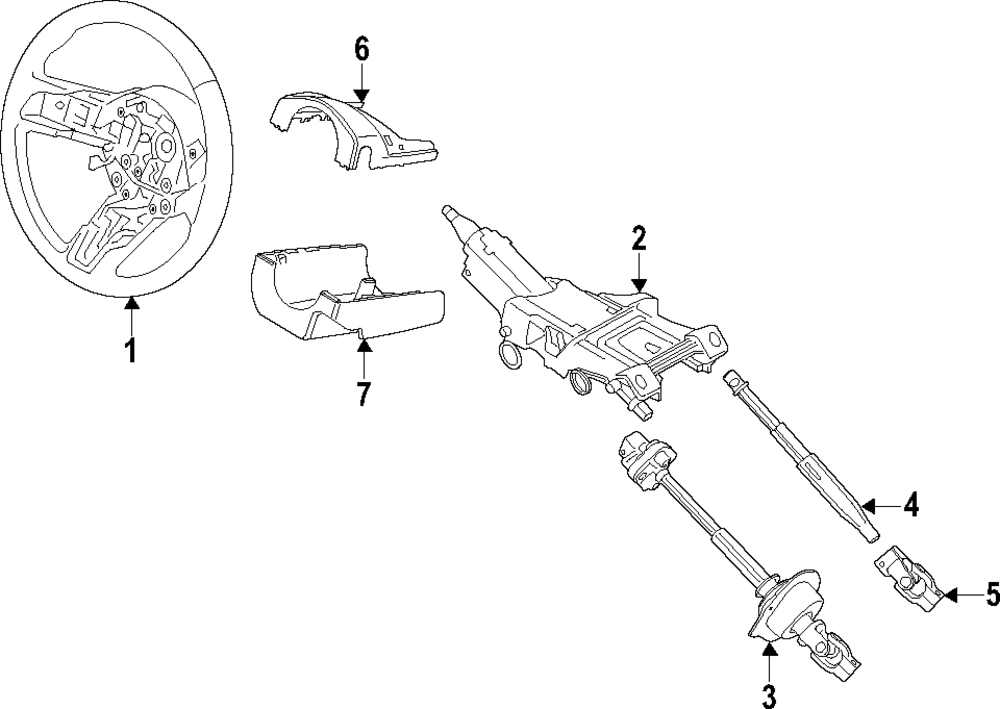 6
2
1
7
4
5
3