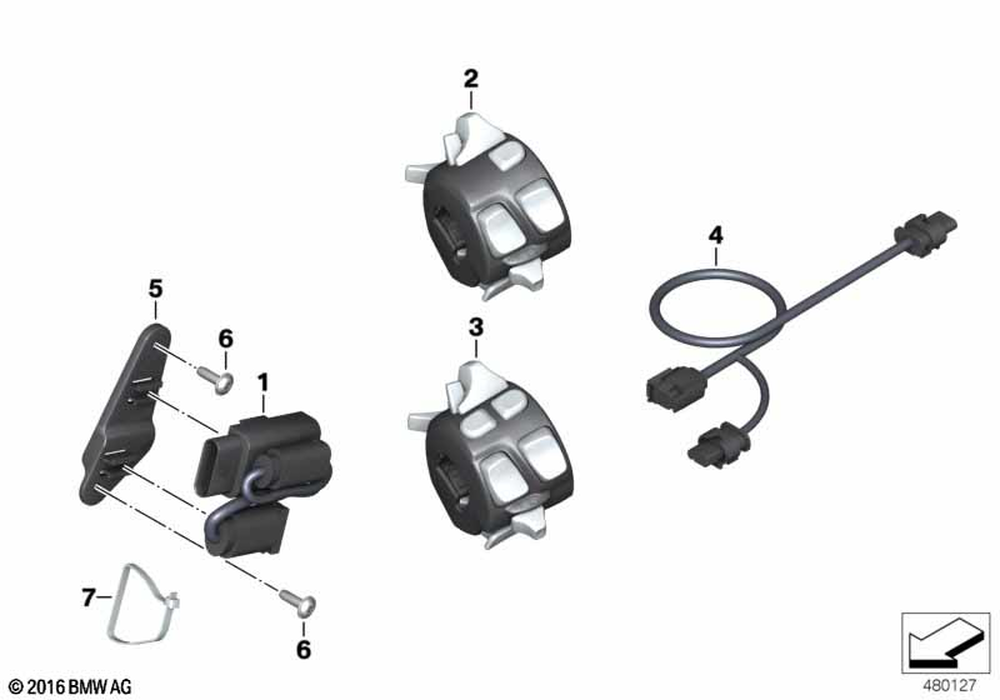 2
4
5
6
1
3
7
6
© 2016 BMW AG
480127