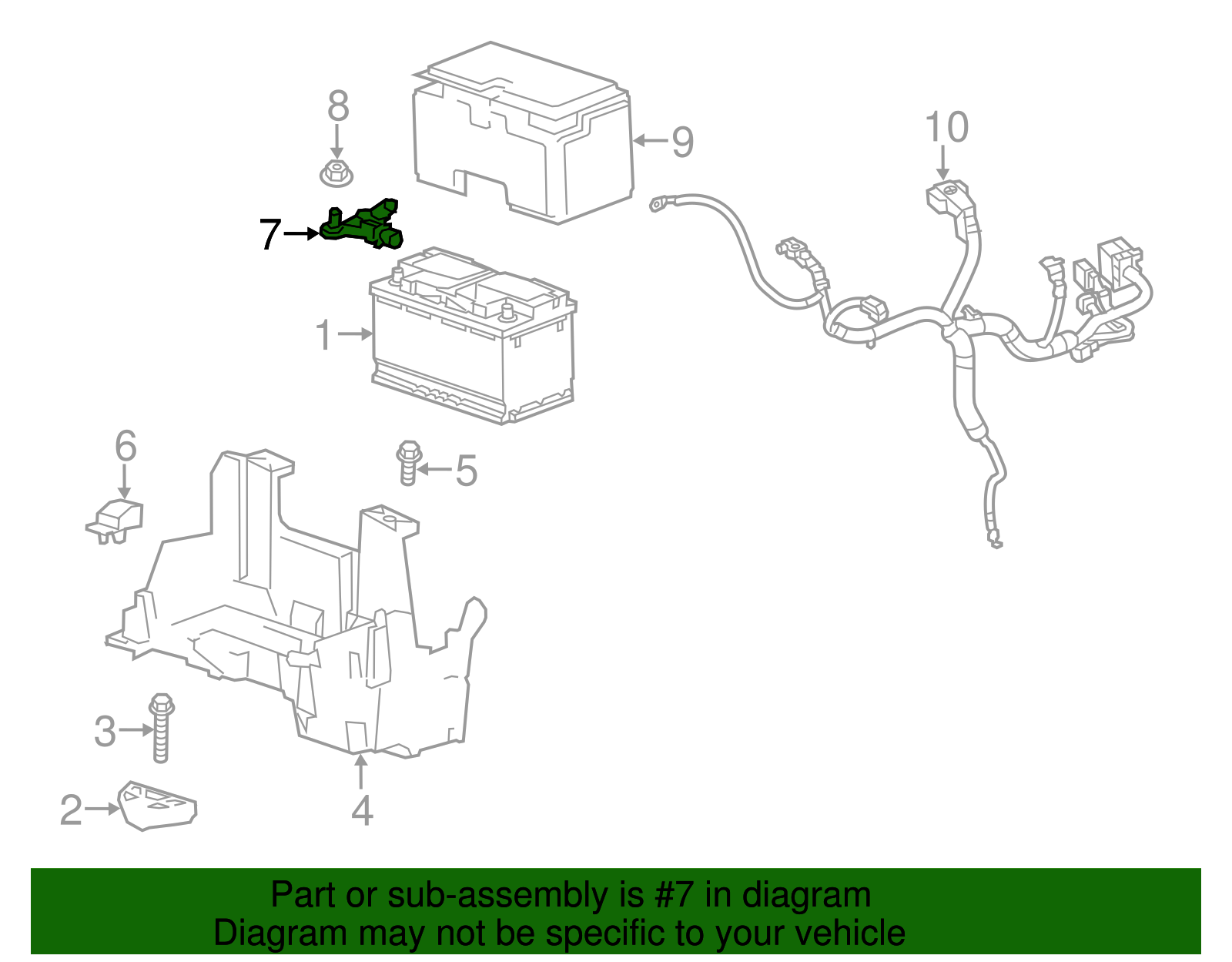 8

9

10

7

1

6

5

3

2

4

Part or sub-assembly is #7 in diagram
Diagram may not be specific to your vehicle