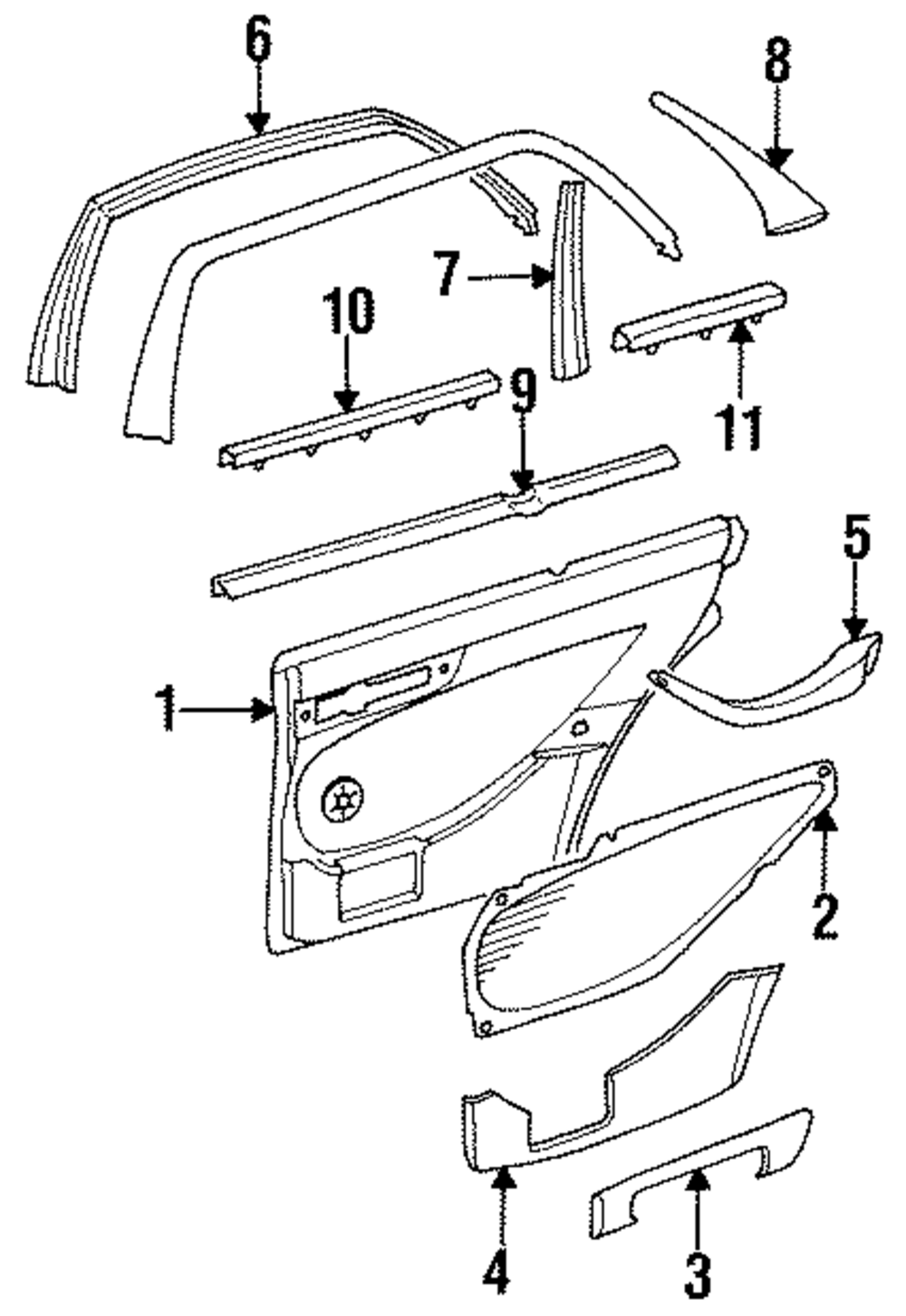 6
8
7
10
9
11
5
1
2
4
3