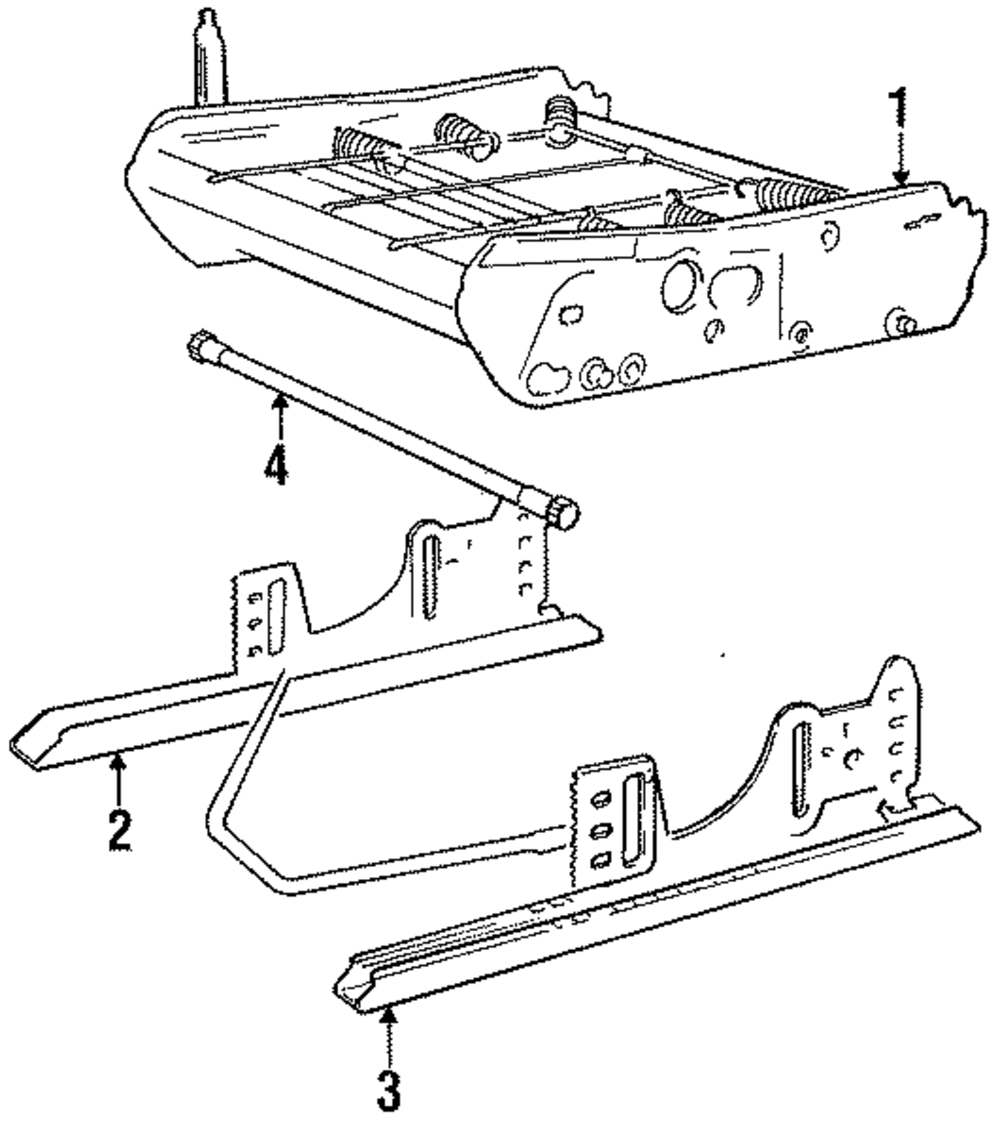 1

4

2

3