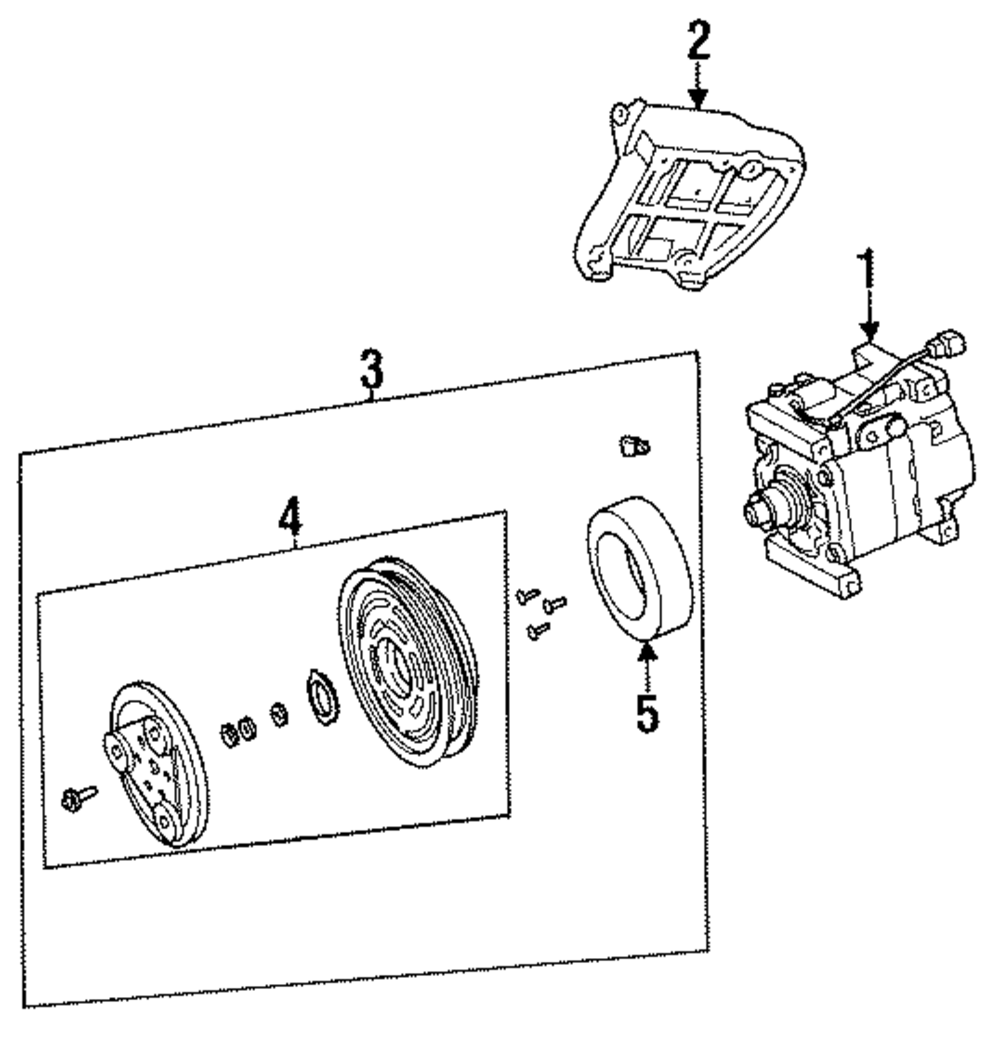 2
1
3
4
5