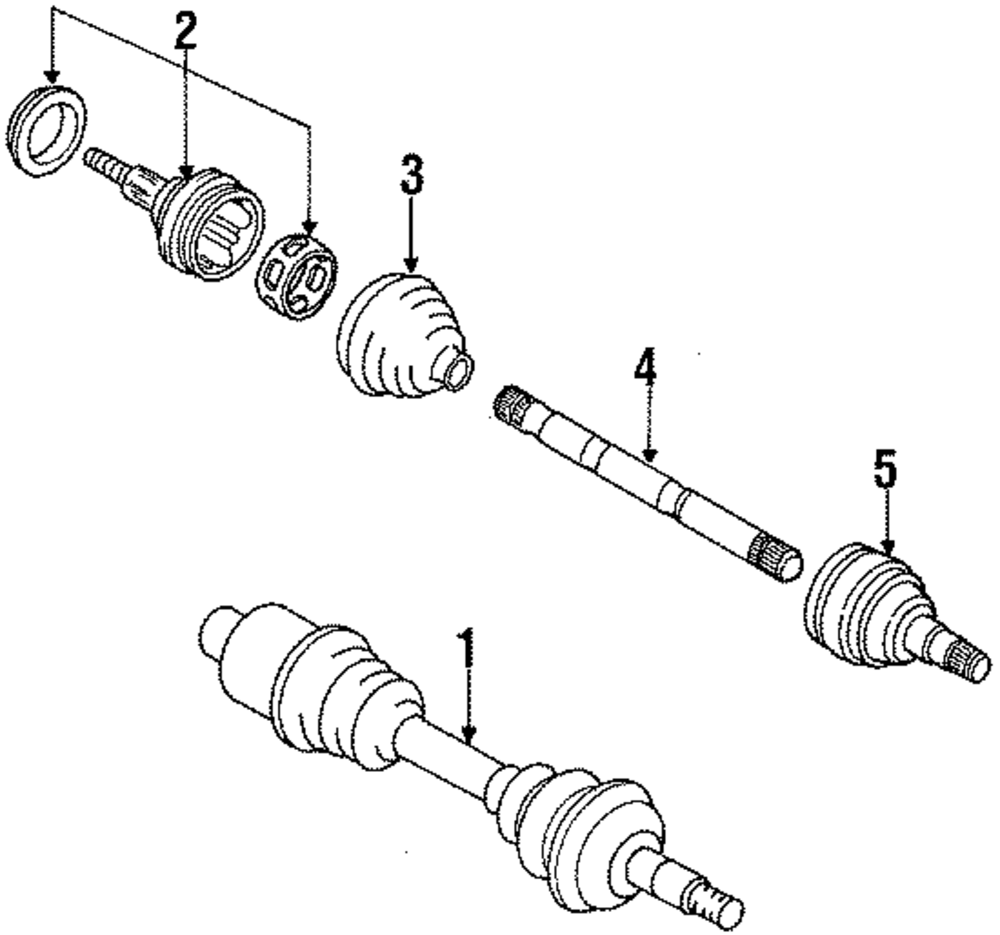 2
3
4
5
1