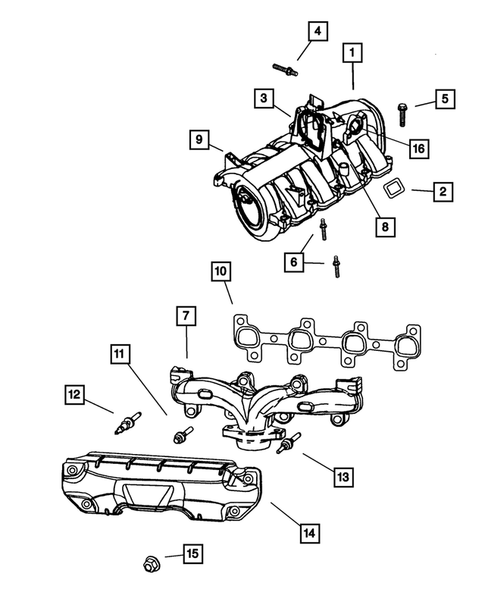 4
1
3
5
9
16
2
8
6
10
7
11
12
13
14
15