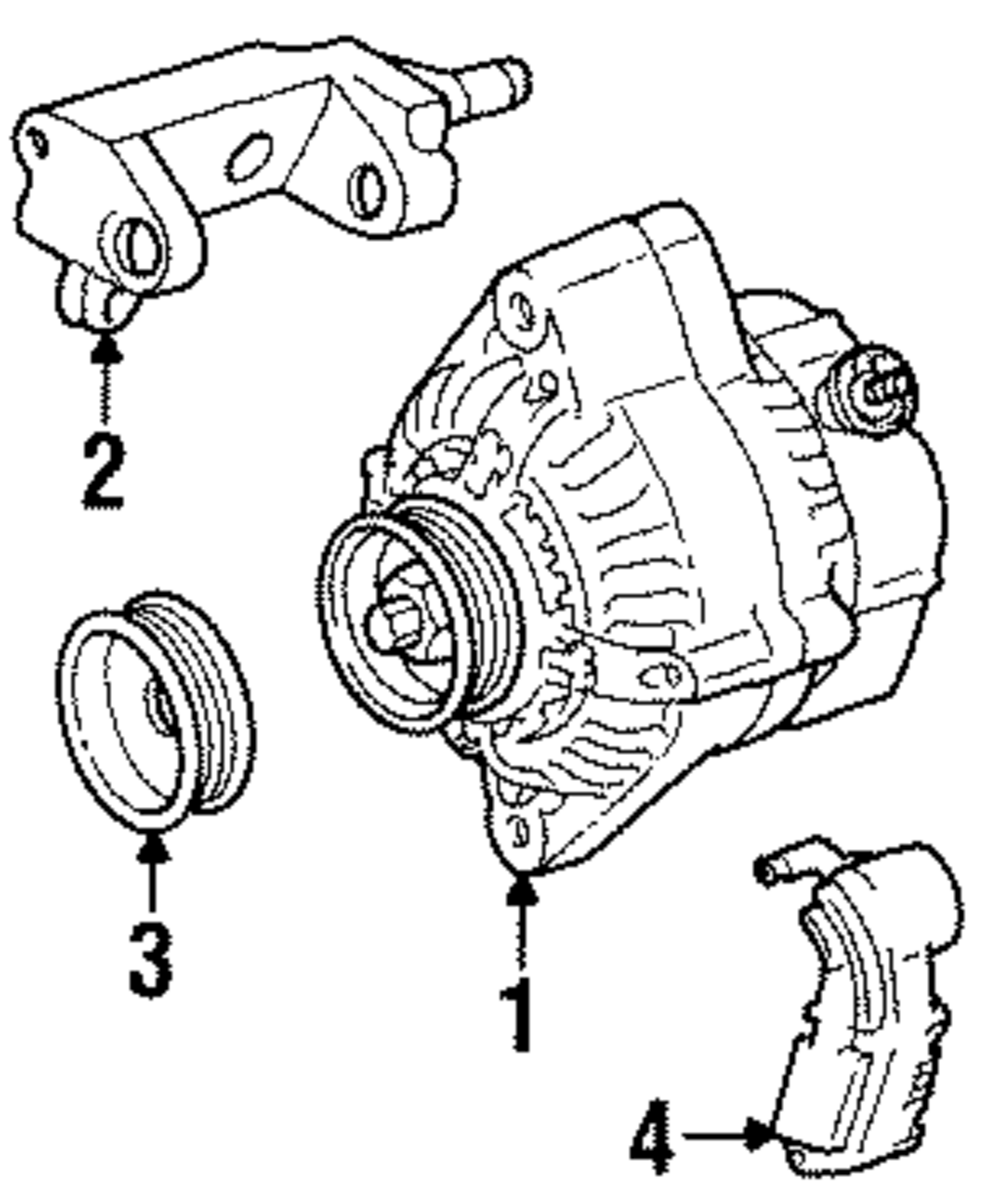 2
3
1
4