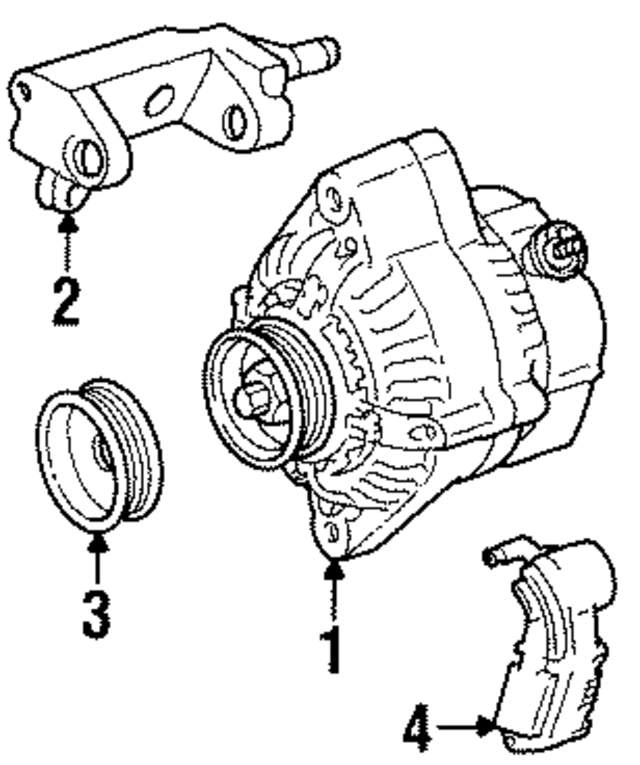 2

3

1

4