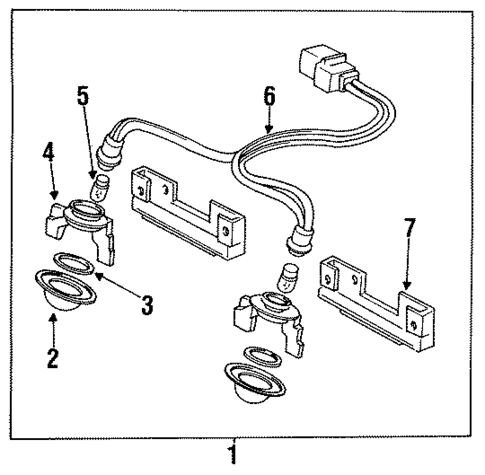 5
6
4
7
3
2
1