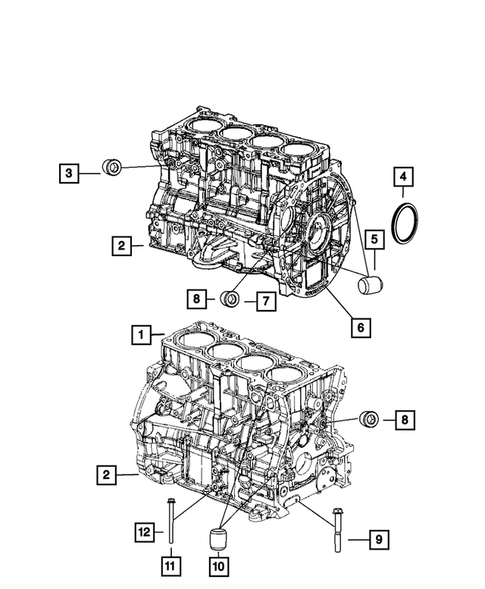 3
4
2
5
8
7
6
1
8
2
12
9
11
10