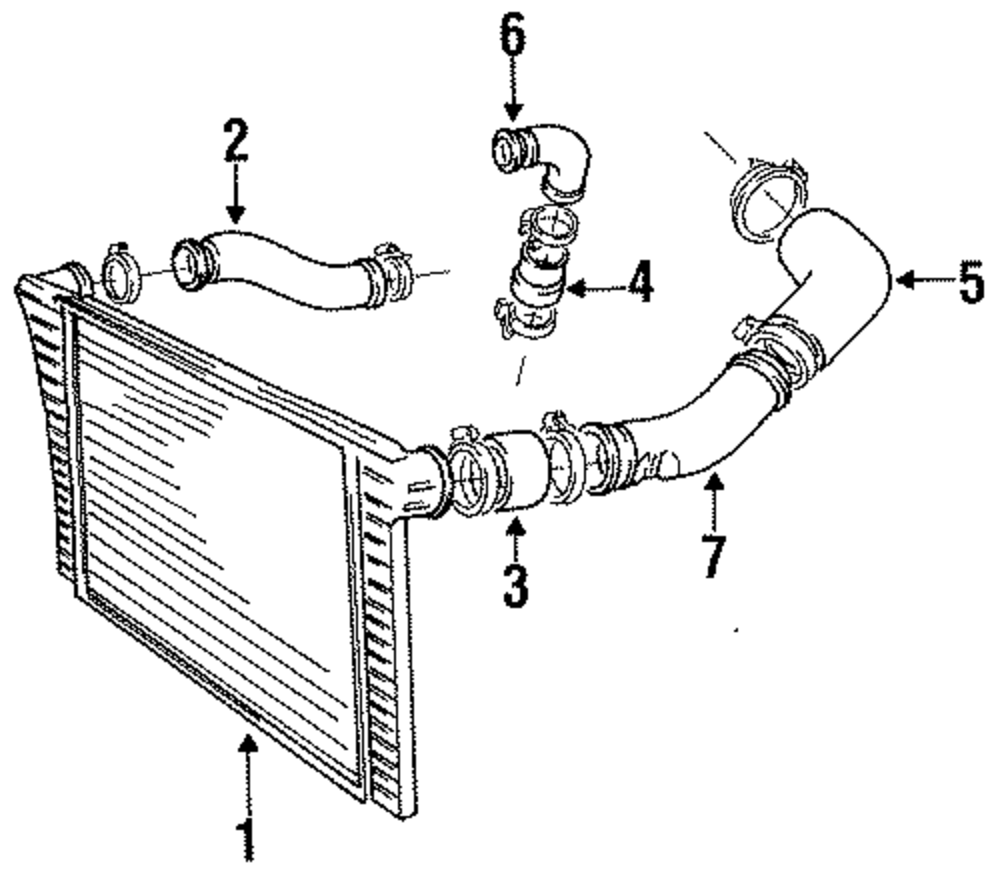 6
2
4
5
3
7
1