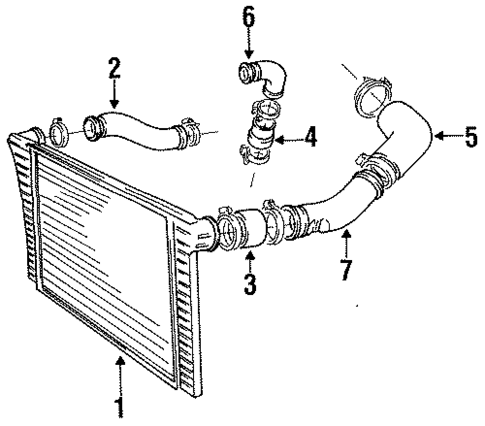 6
2
4
5
3
7
1