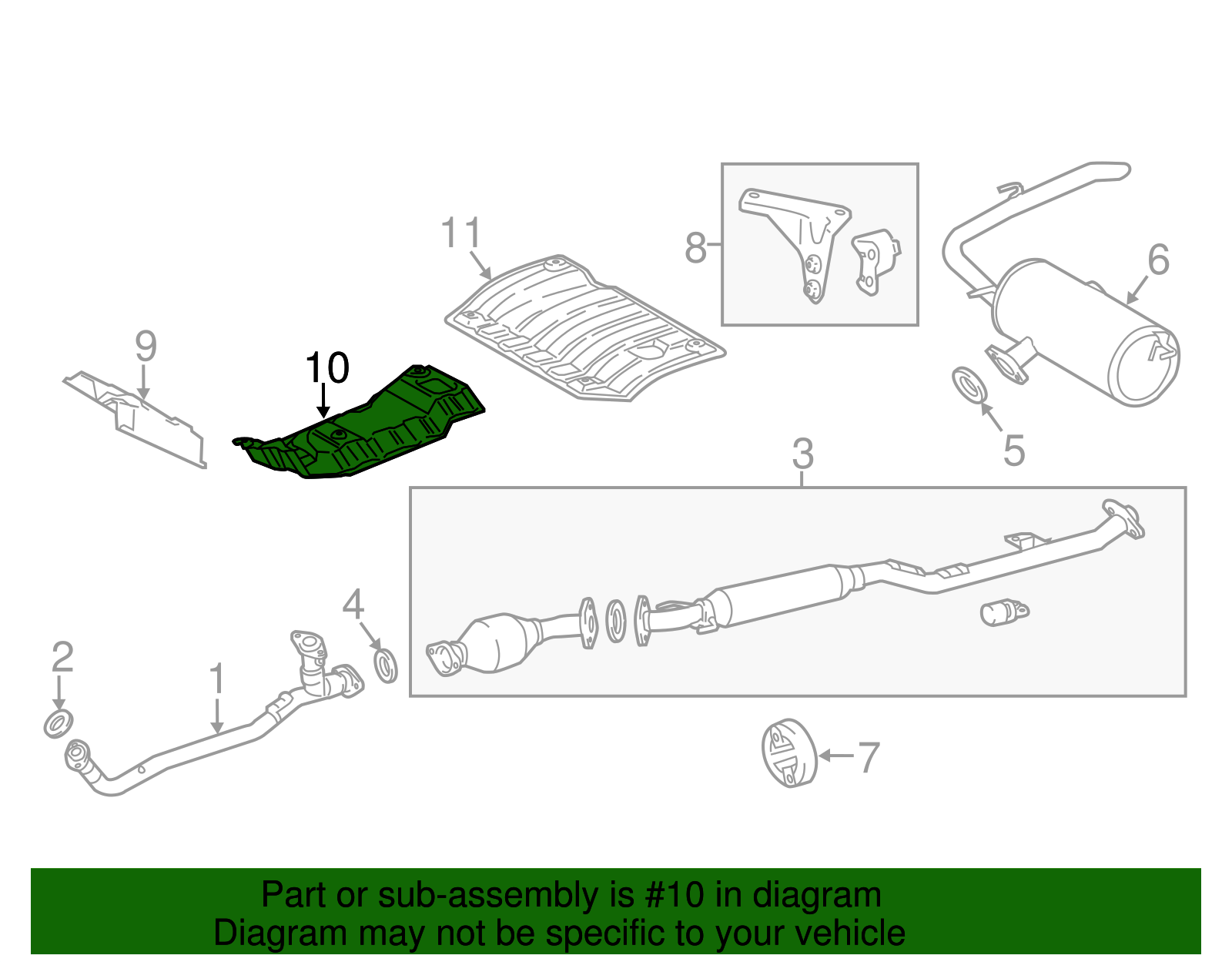 11
8
6
9
10
5
3
4
2
1
7

Part or sub-assembly is #10 in diagram
Diagram may not be specific to your vehicle