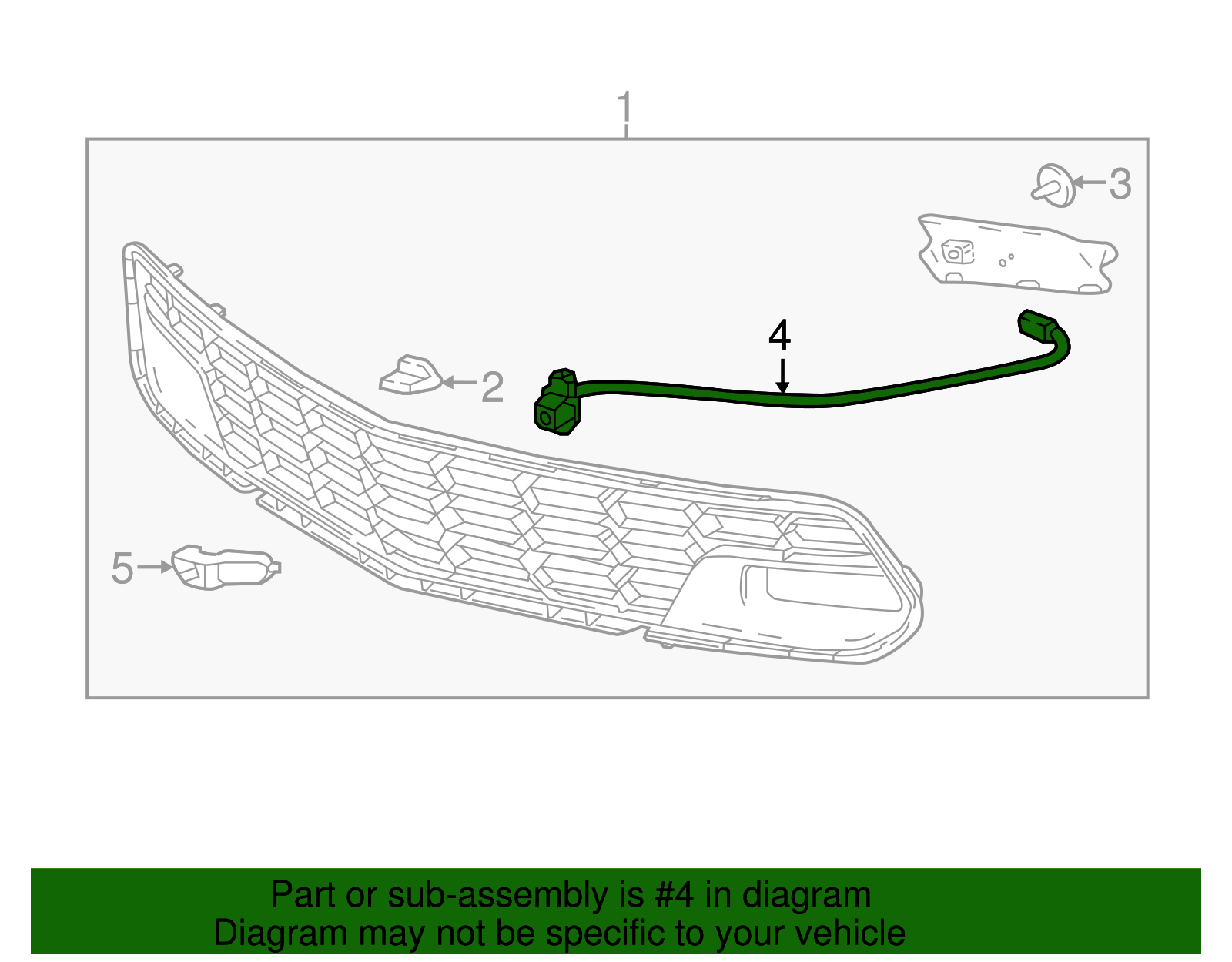 1

3

4

2

5

Part or sub-assembly is #4 in diagram
Diagram may not be specific to your vehicle