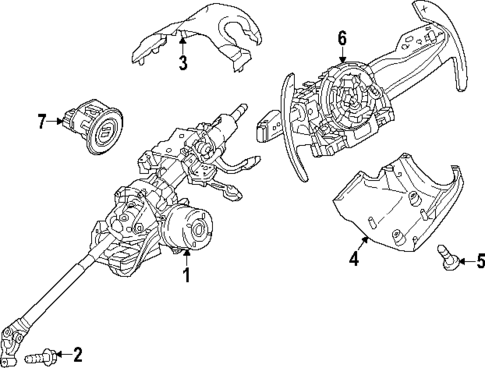 3
6
7
1
4
5
2