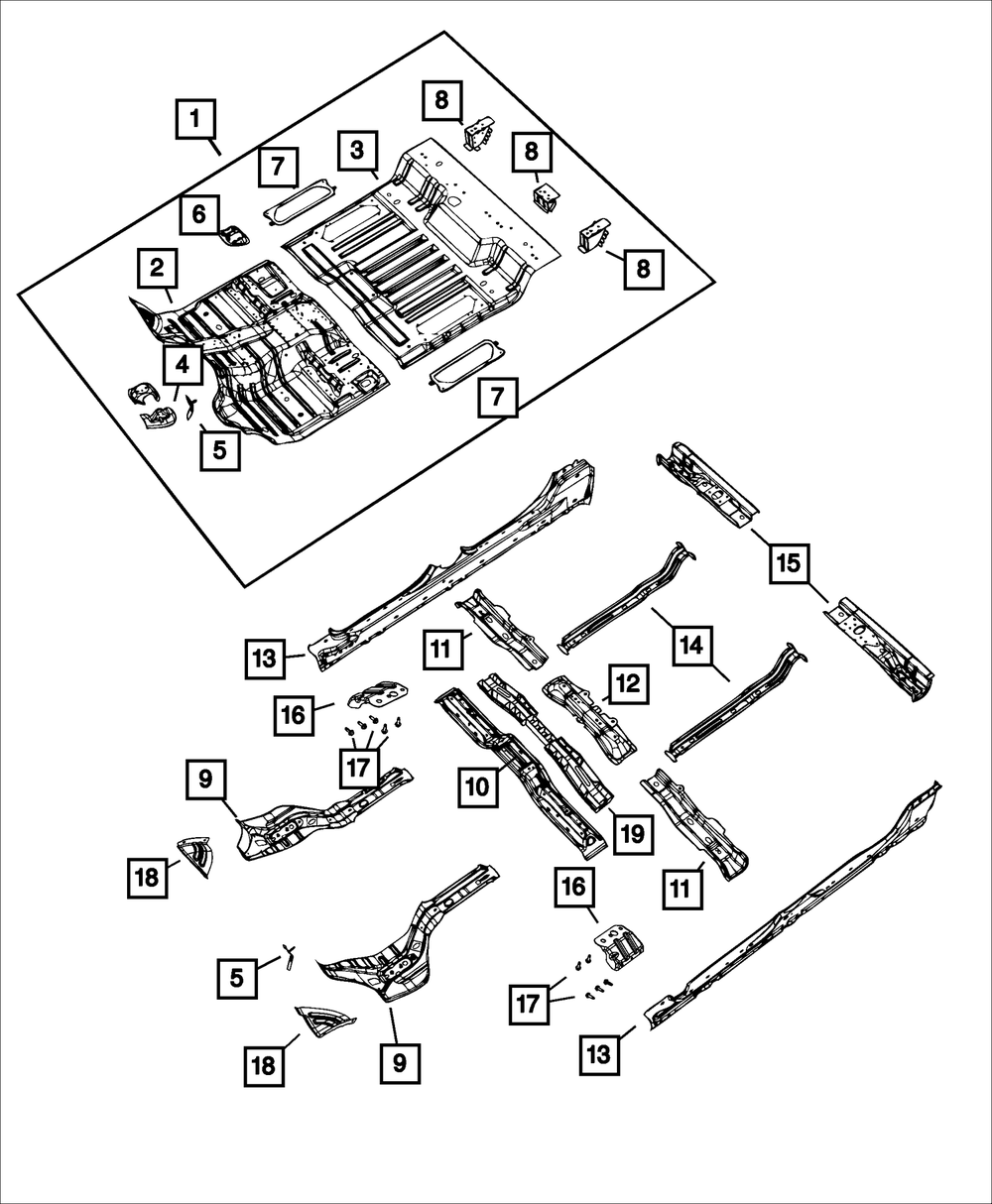 1
8
7
3
8
6
8
2
4
5
7
15
13
11
14
12
16
17
9
10
19
18
11
16
5
17
18
9
13