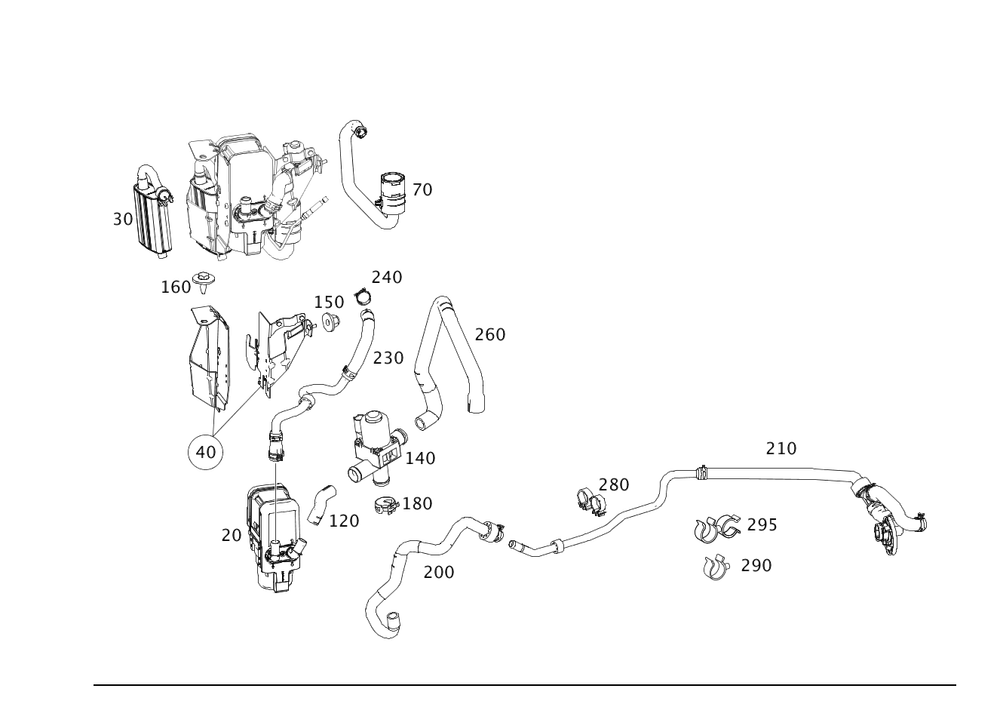 30
70
160
240
150
260
230
40
140
210
280
180
120
20
295
200
290