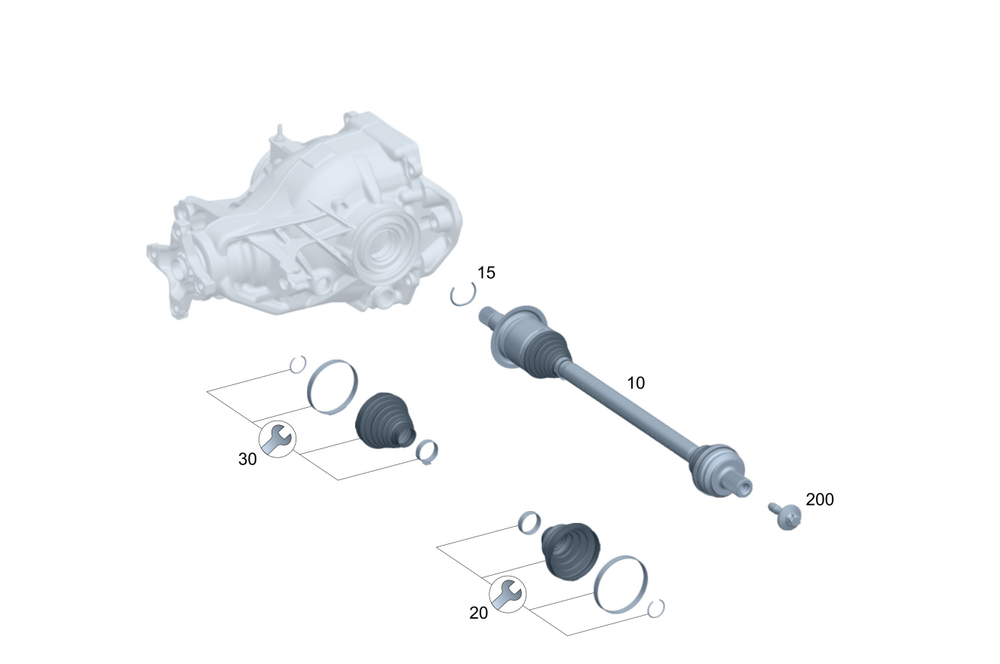 15

10

30

200

20