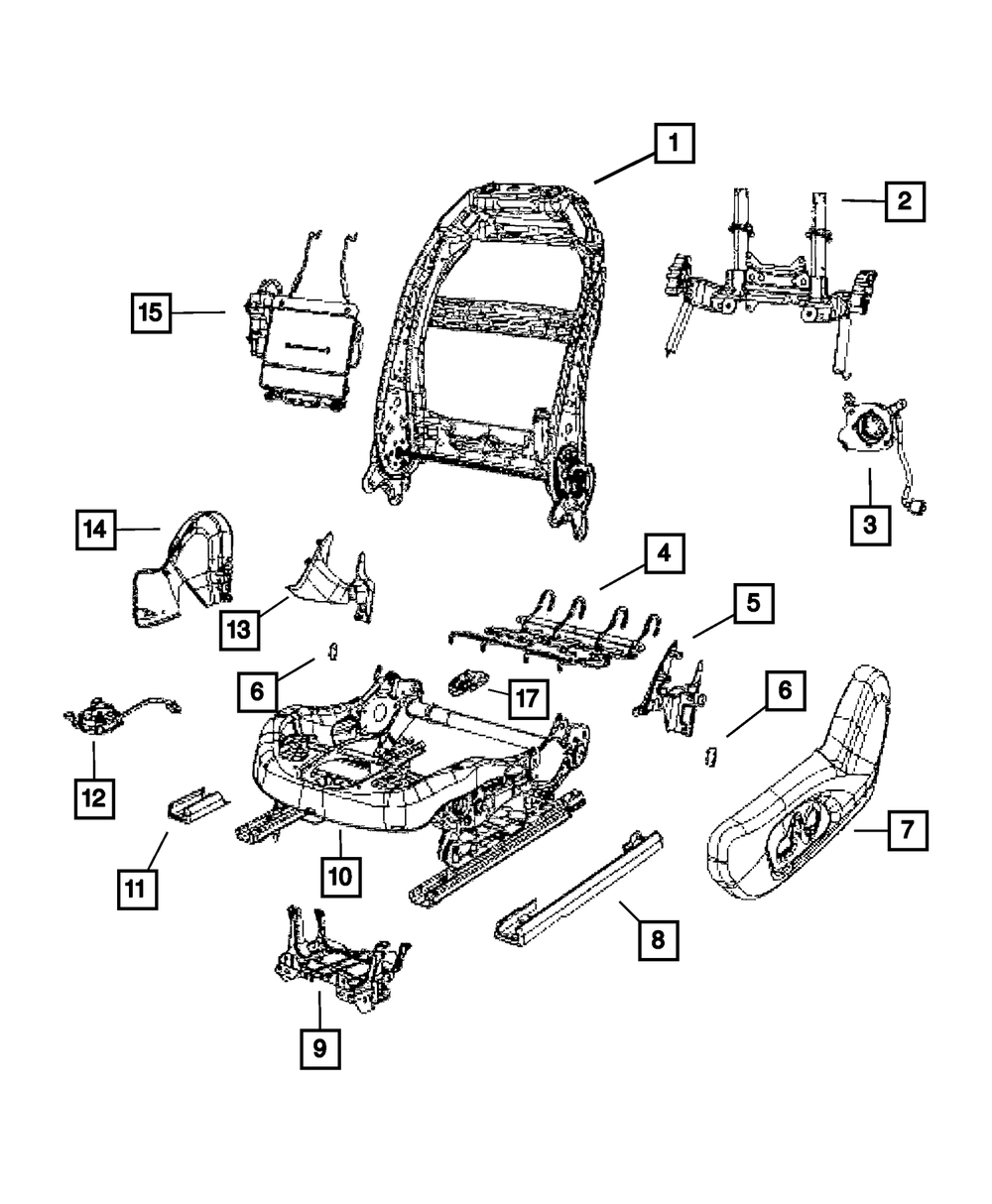 1
2
15
3
14
13
4
5
6
17
6
12
7
11
10
8
9