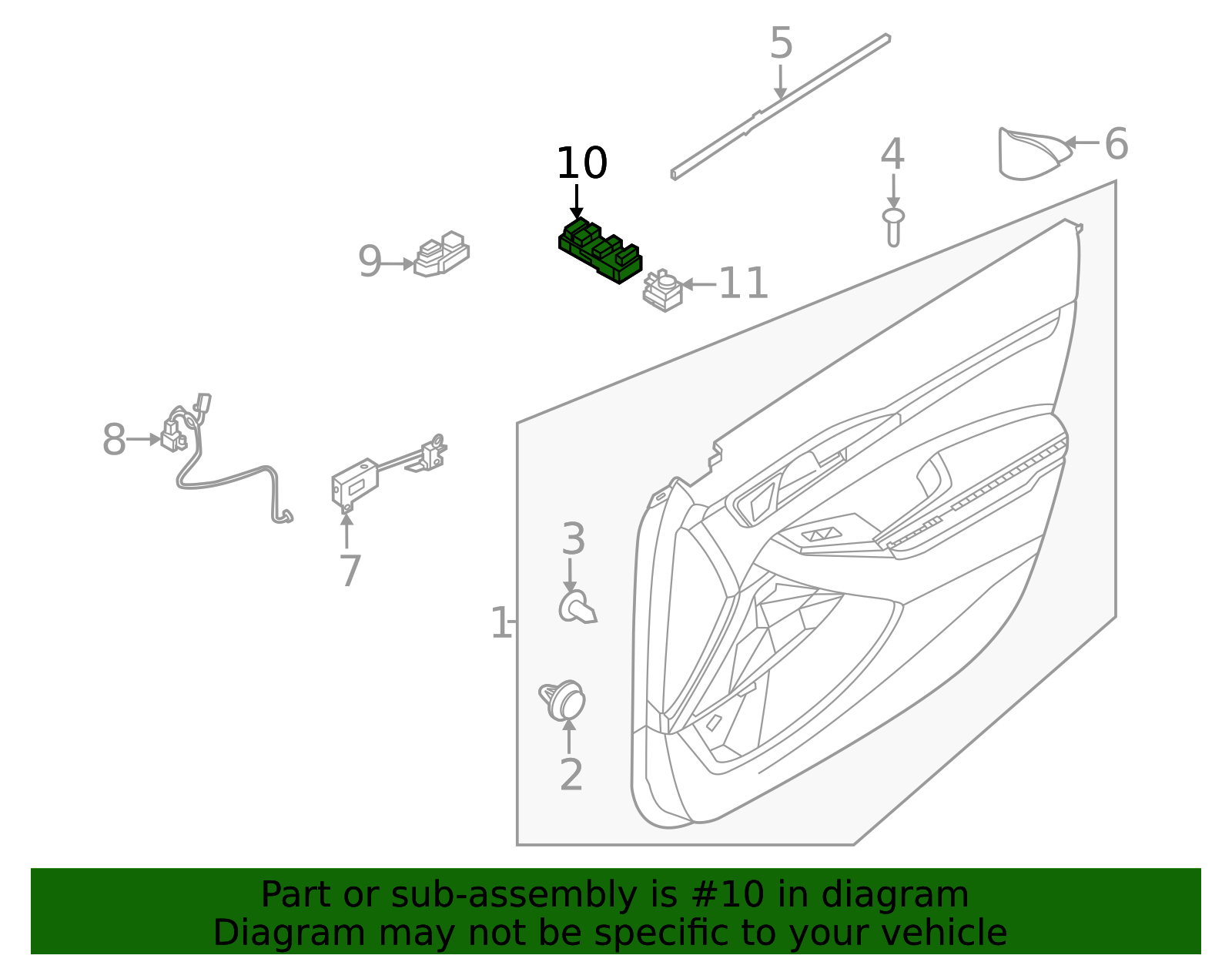 5
10
4
6
9
11
8
7
3
1
2
Part or sub-assembly is #10 in diagram
Diagram may not be specific to your vehicle