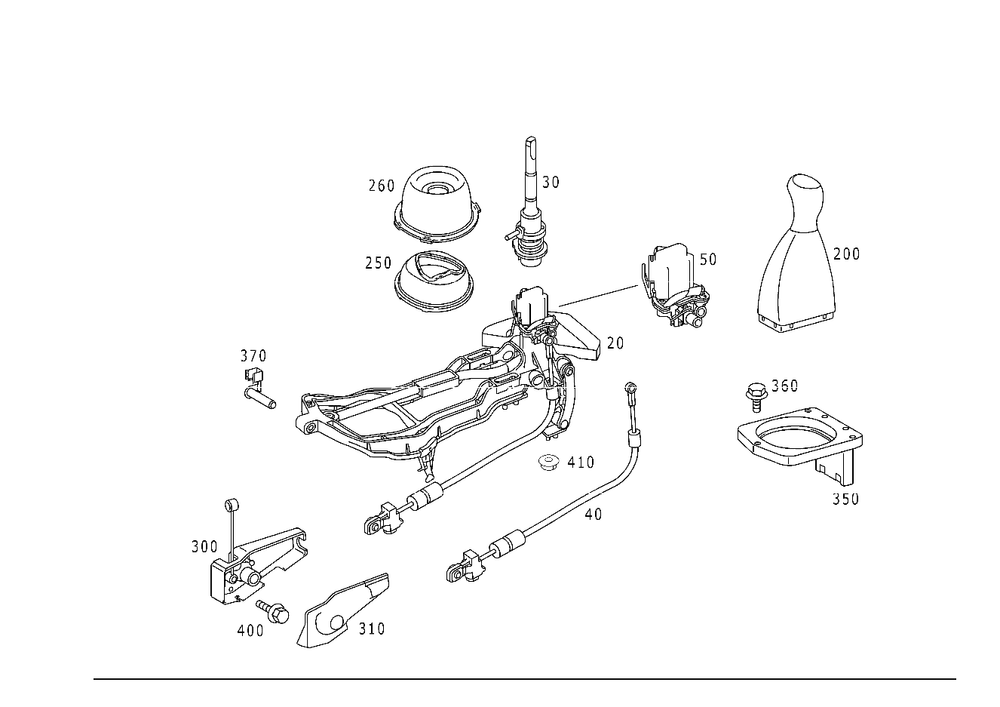 260
30
250
50
200
20
370
360
410
40
350
300
400
310