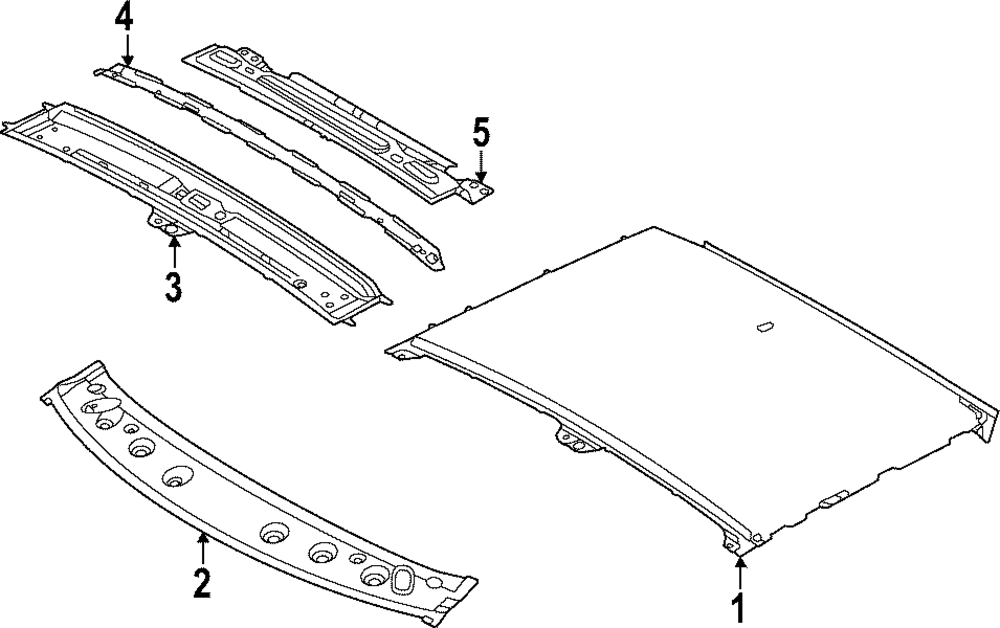 4
5
3
2
1