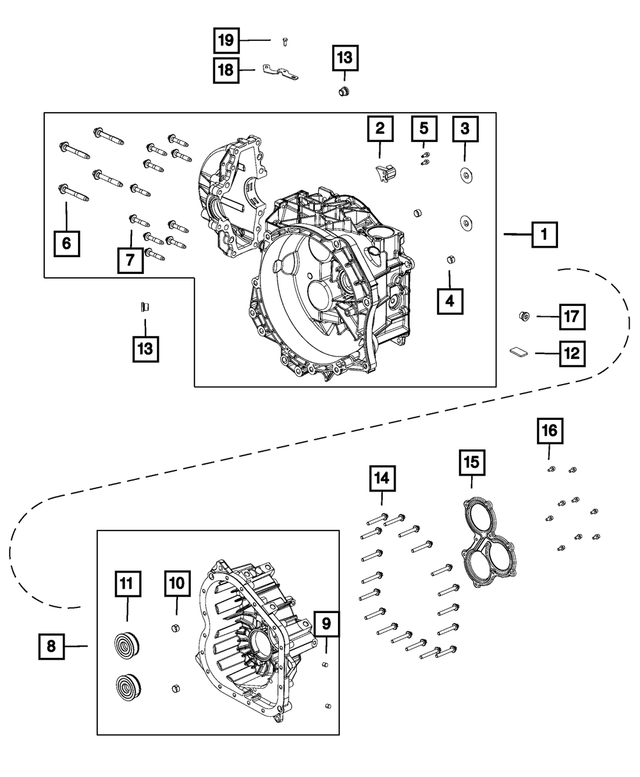 19
18
13
2
5
3
1
6
7
4
13
17
12
16
15
14
11
10
9
8