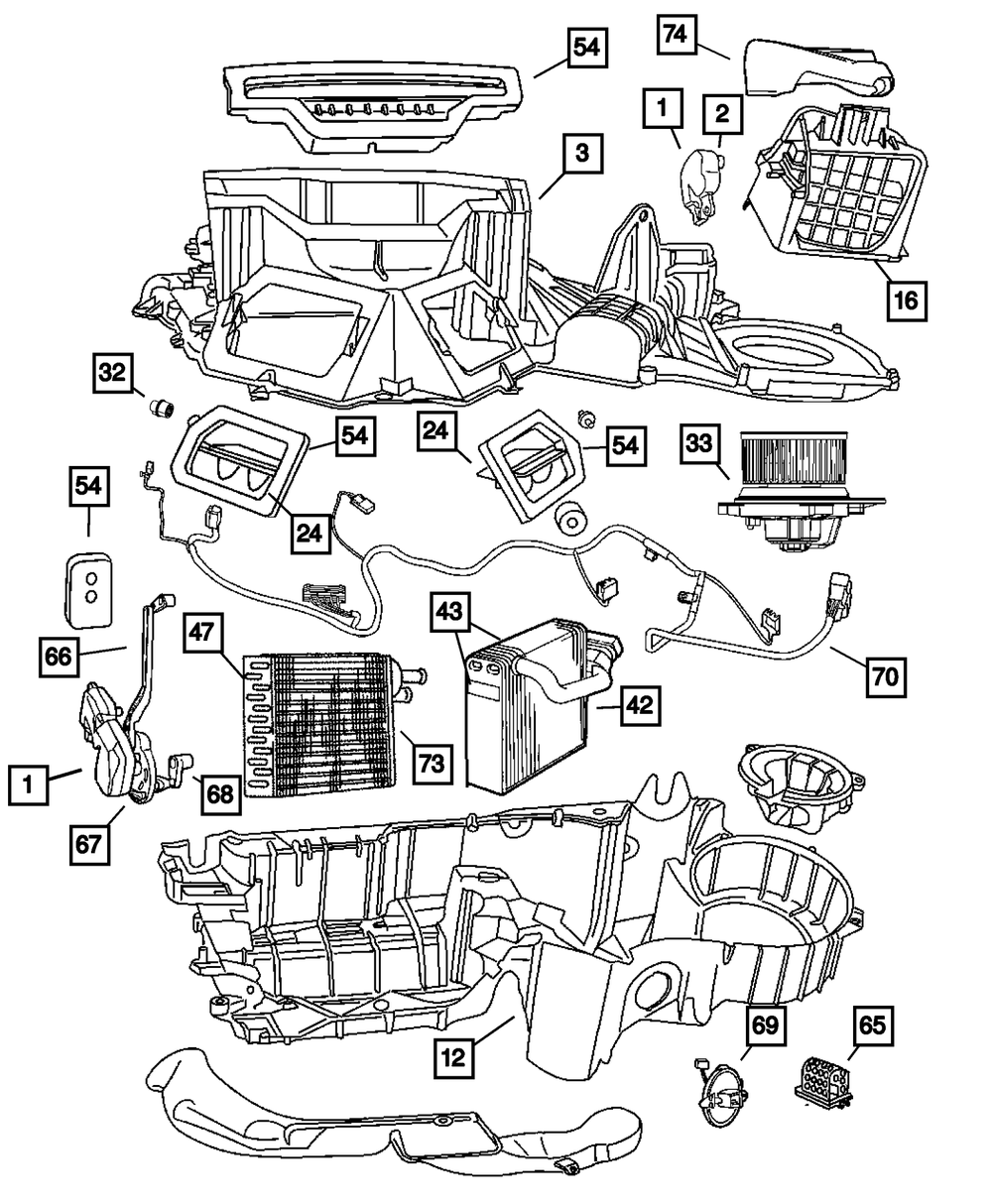 54
74
1
2
3
16
32
54
24
54
33
54
24
66
47
43
70
42
73
1
68
67
12
69
65