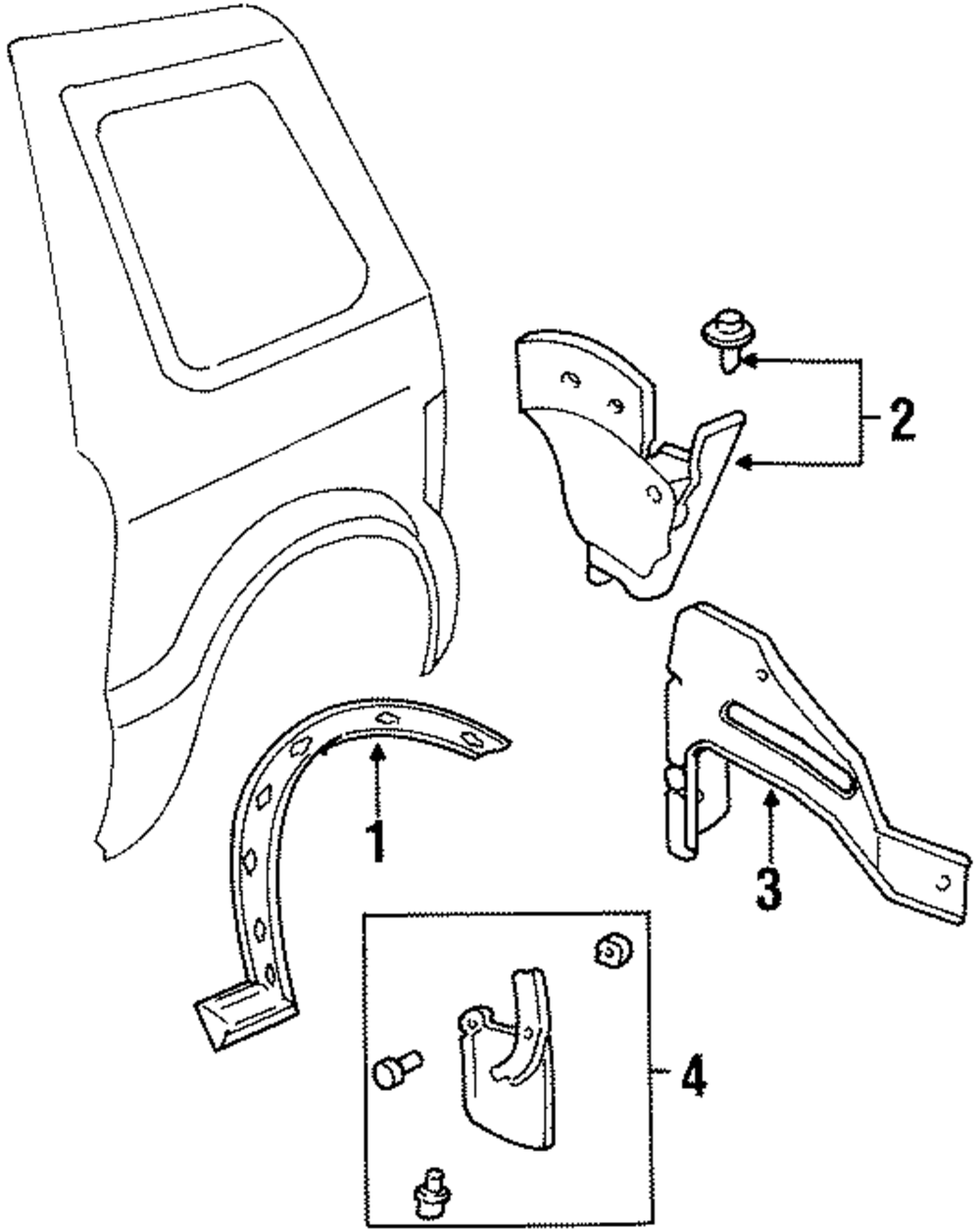 2
1
3
4