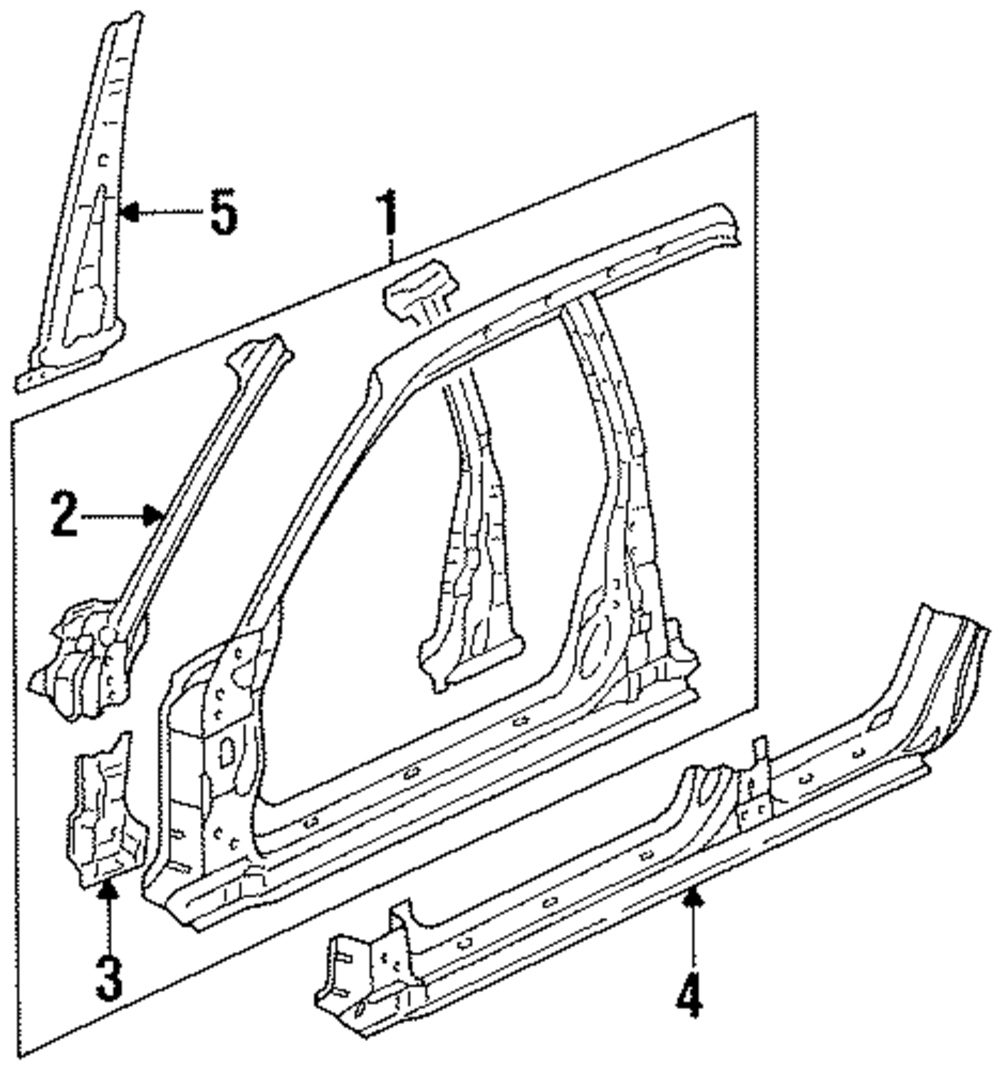 5
1
2
3
4