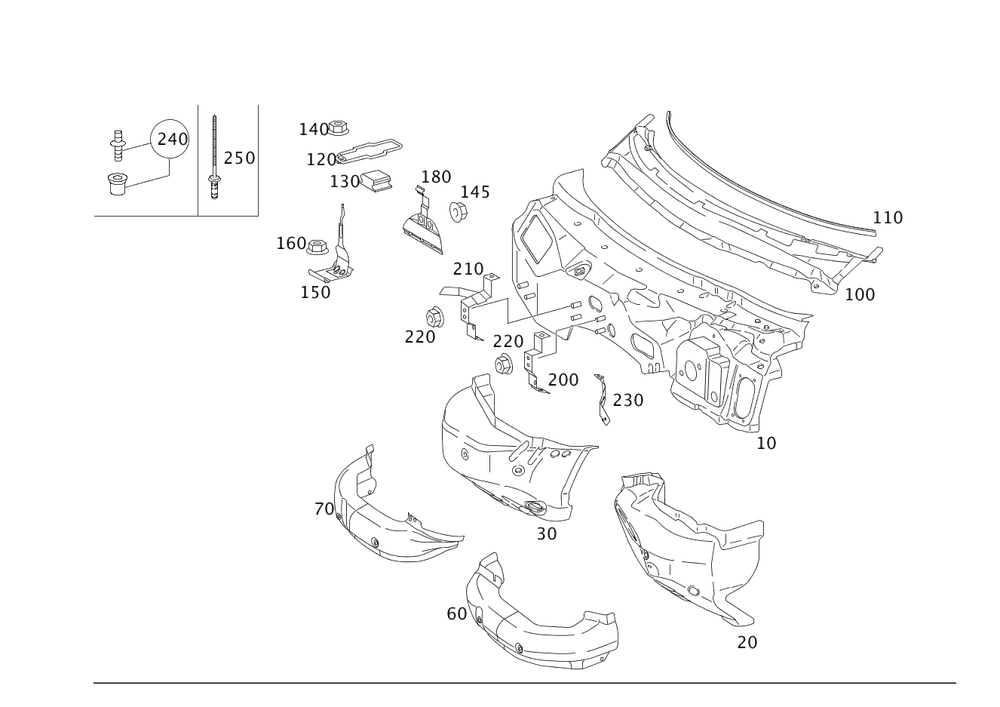 240
250
140
120
130
180
145
160
150
210
220
220
200
230
110
100
10
70
30
60
20