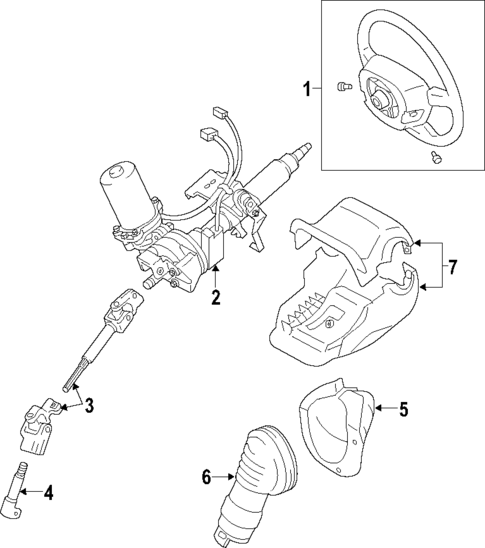 1
2
7
3
5
6
4