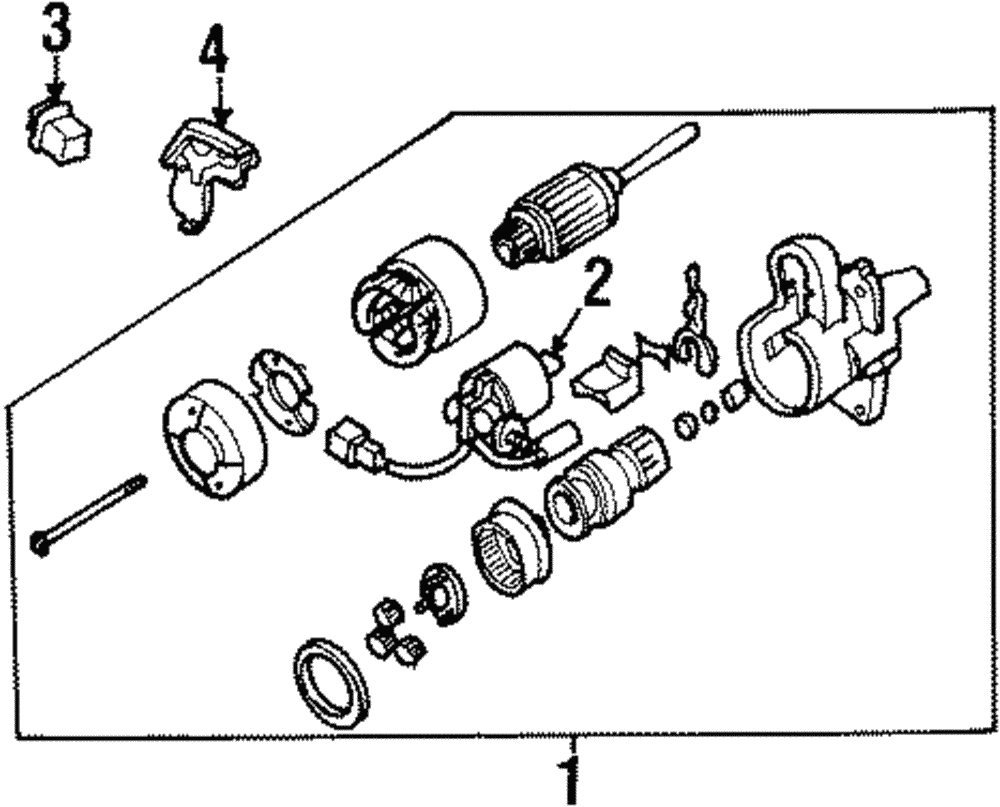 3
4
2
1