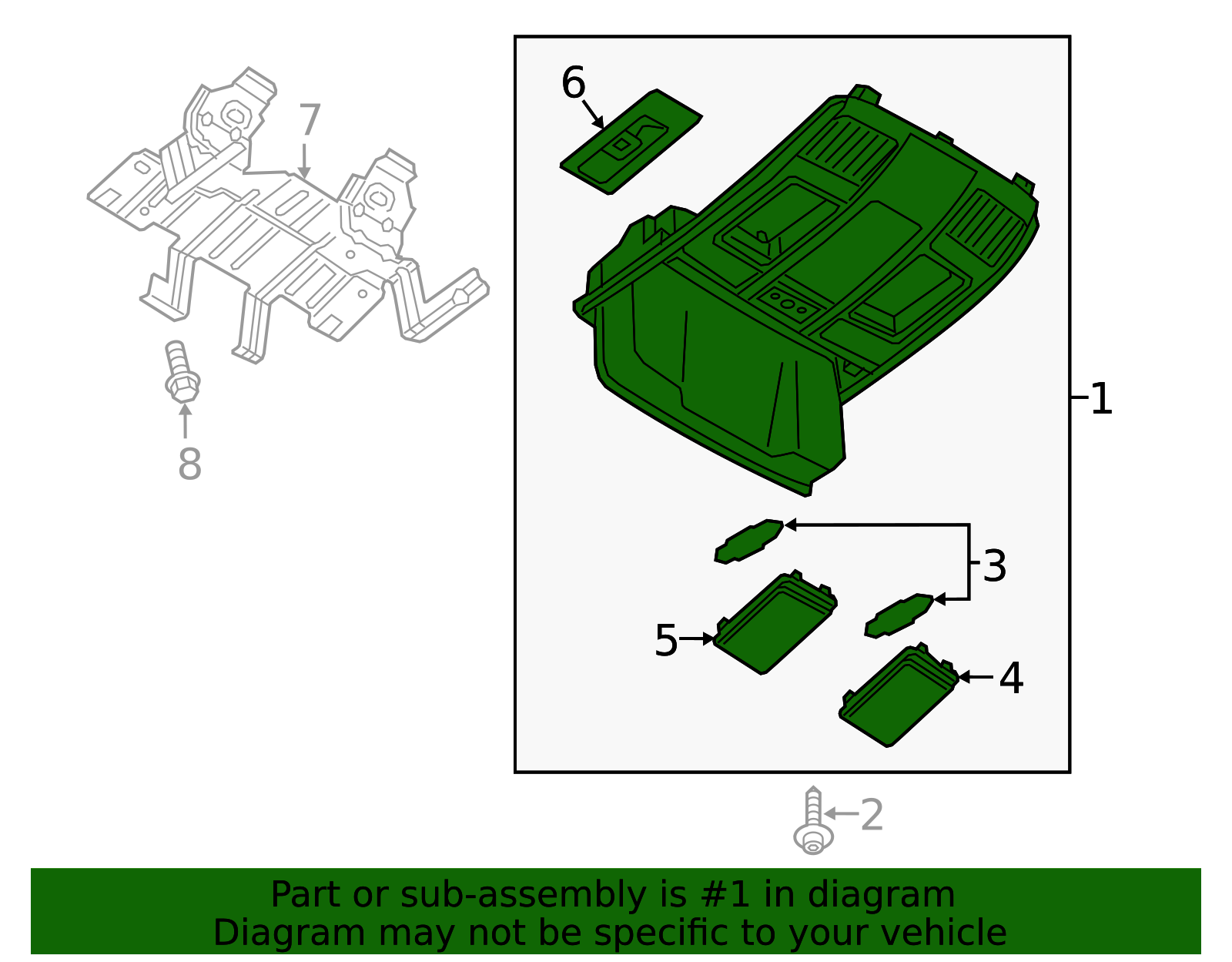 7

8

6

1

3

5

4

2

Part or sub-assembly is #1 in diagram
Diagram may not be specific to your vehicle