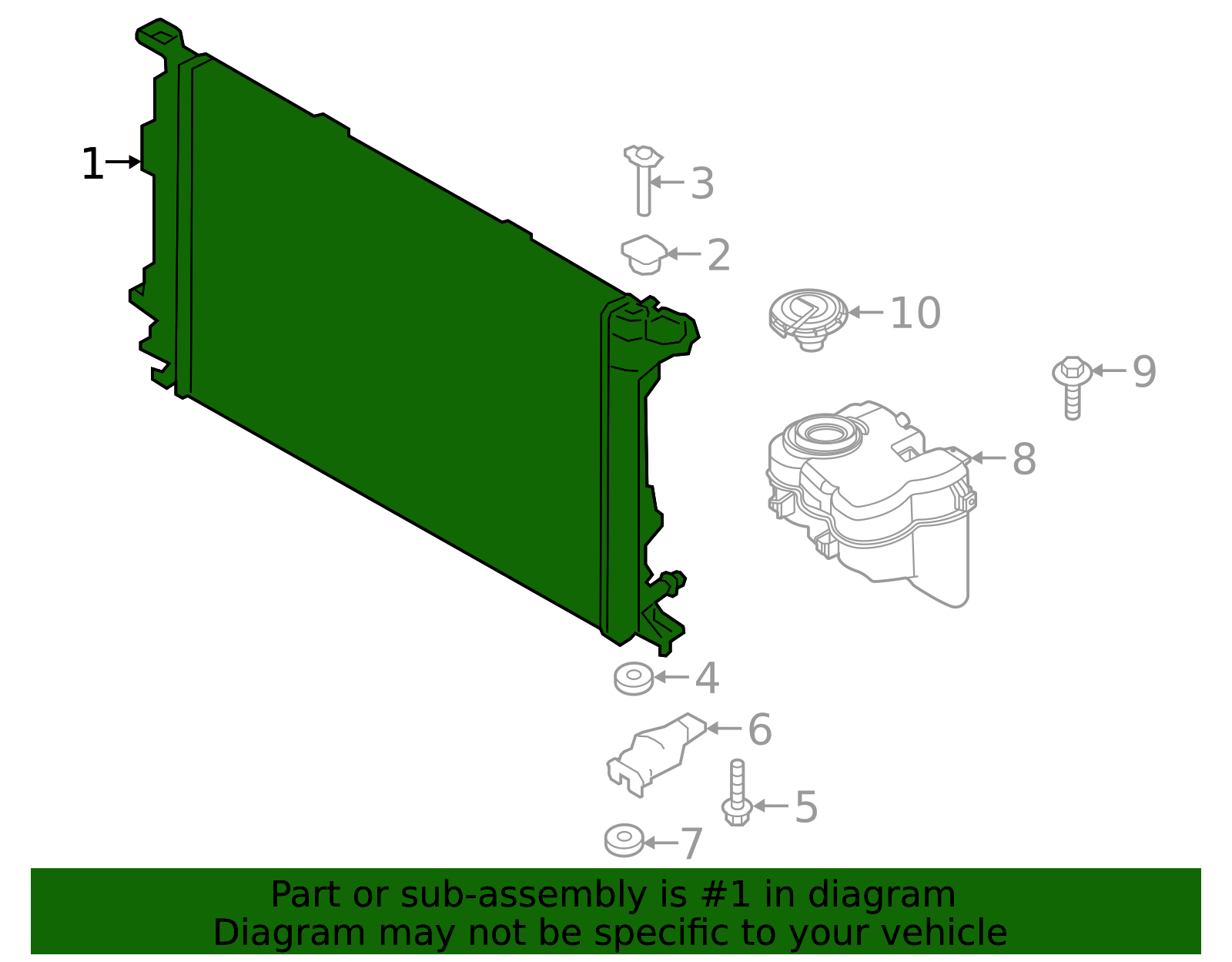 1
3
2
10
9
8
4
6
5
7

Part or sub-assembly is #1 in diagram
Diagram may not be specific to your vehicle