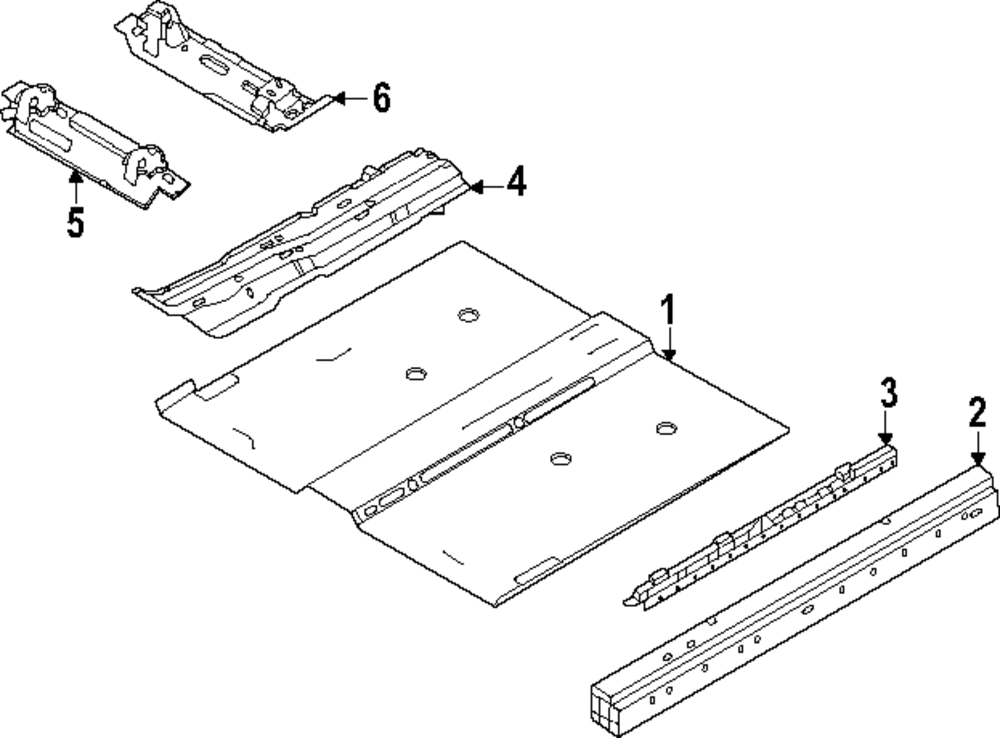 6
5
4
1
3
2