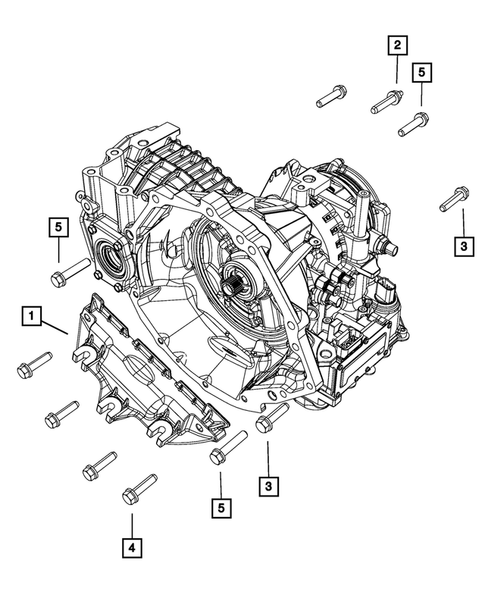 2
5
5
3
1
3
5
4