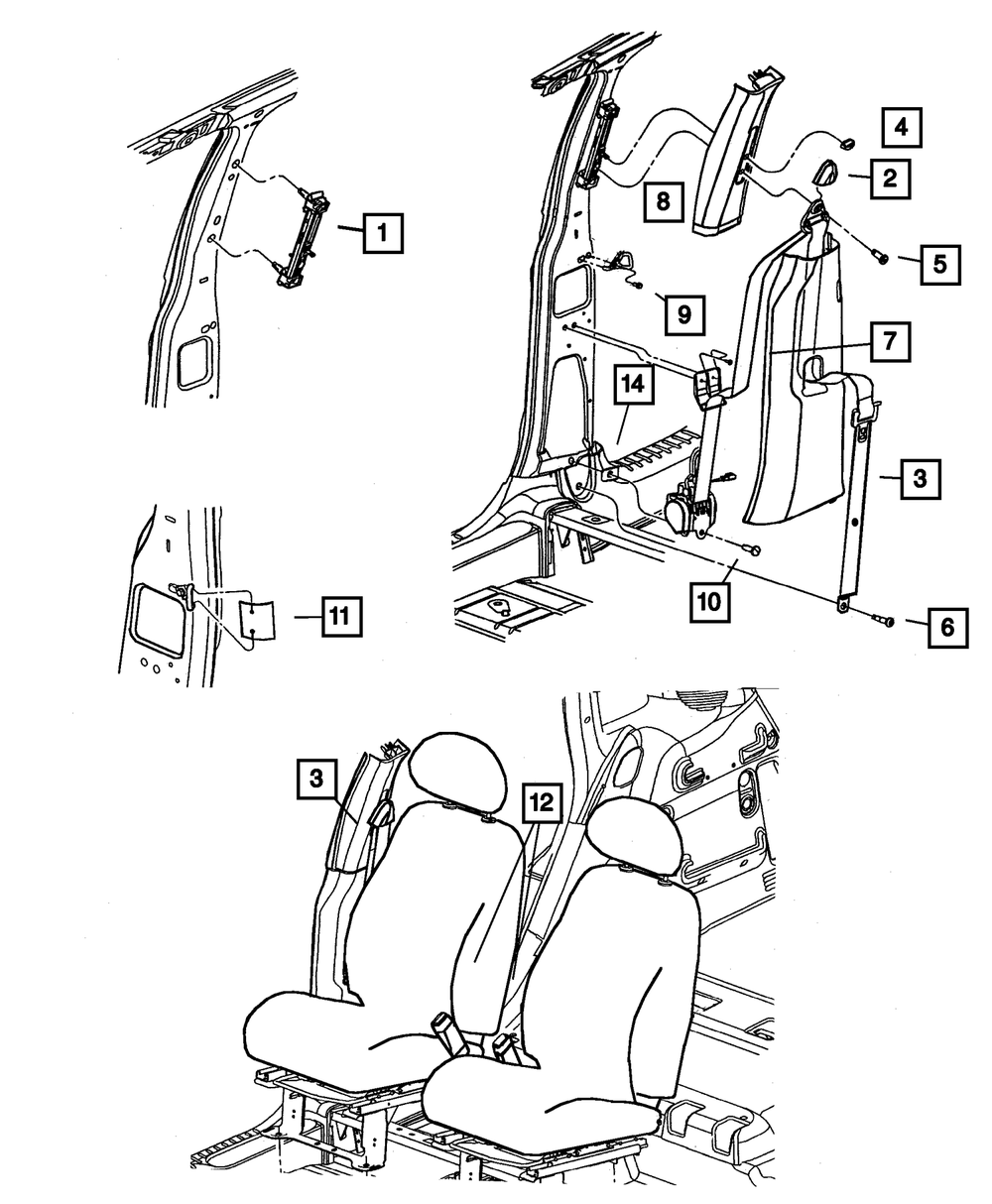 1
4
2
8
5
9
7
14
3
10
6
11
3
12