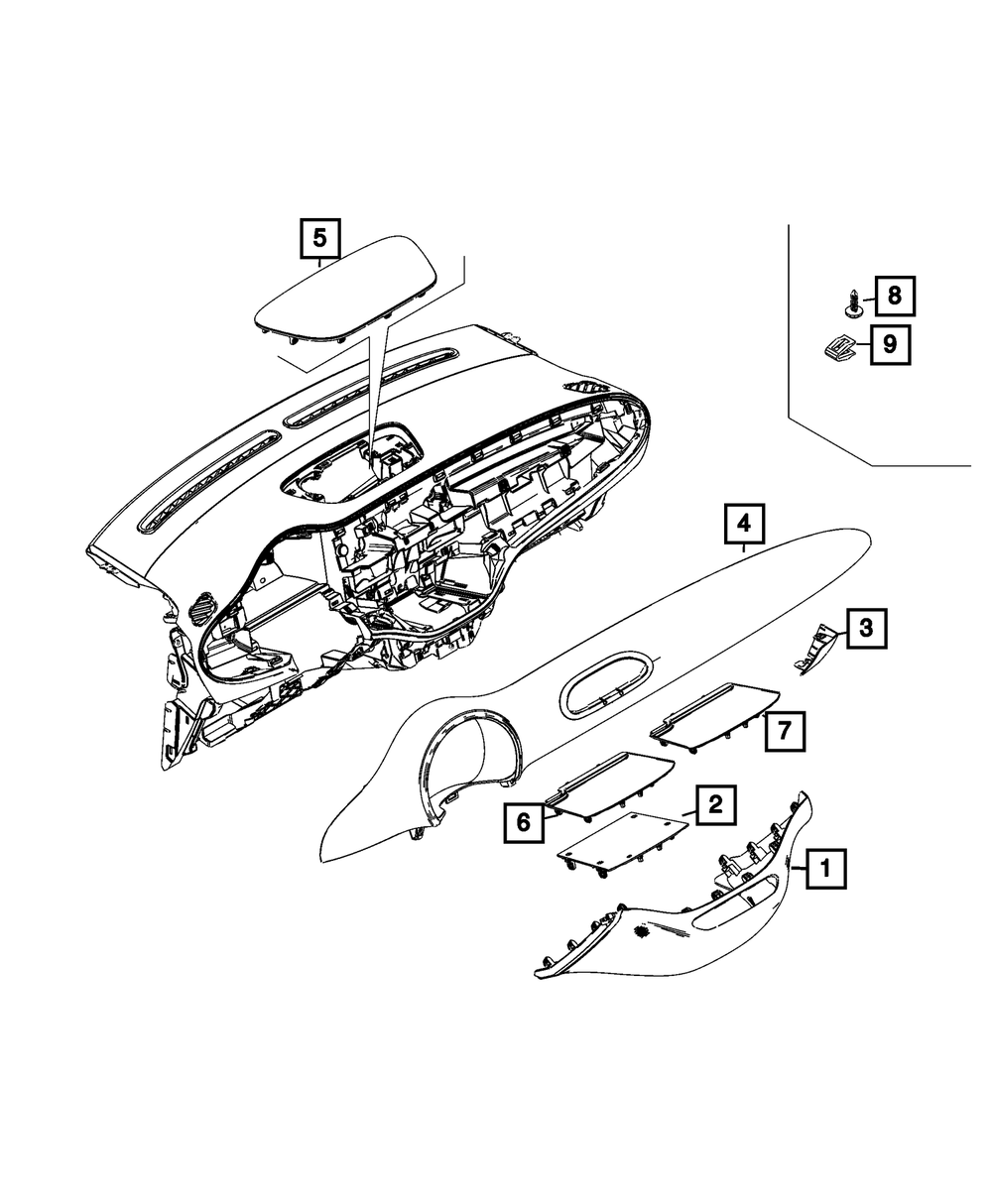 5
8
9
4
3
7
6
2
1