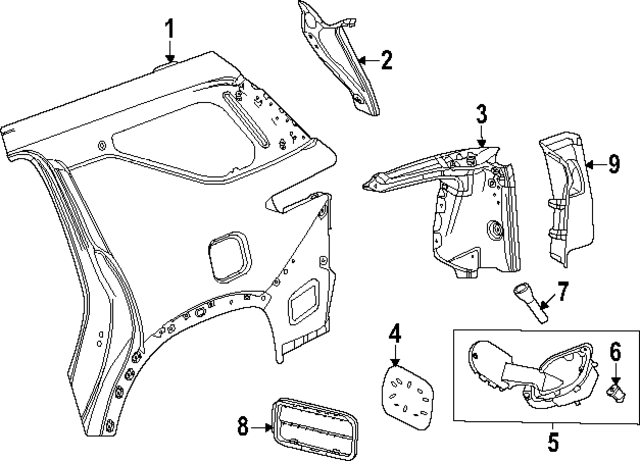 1
2
3
9
7
4
6
8
5