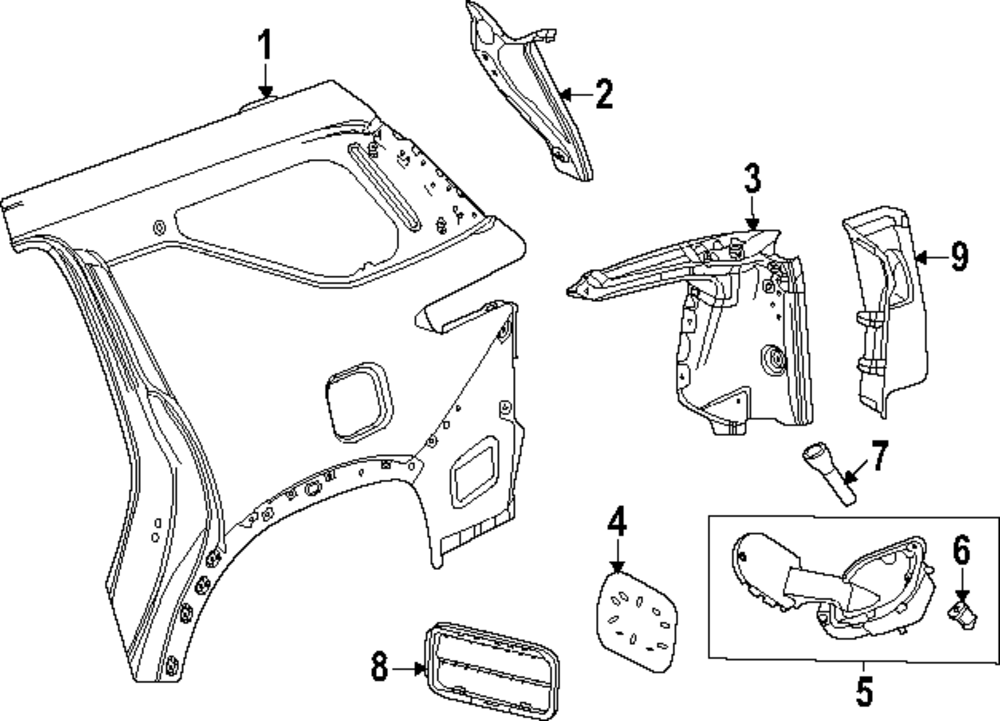 1
2
3
9
7
4
6
8
5