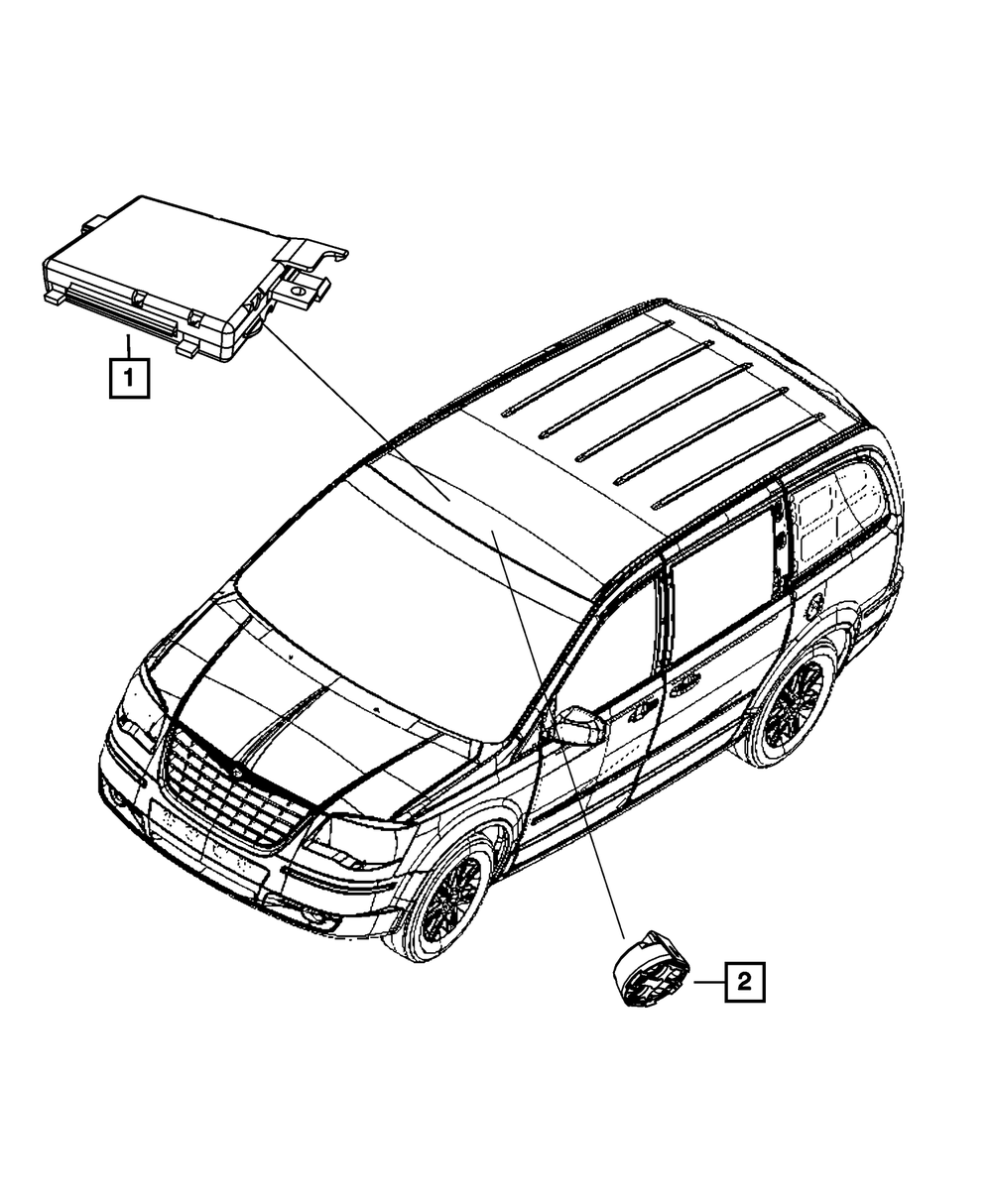 1

2