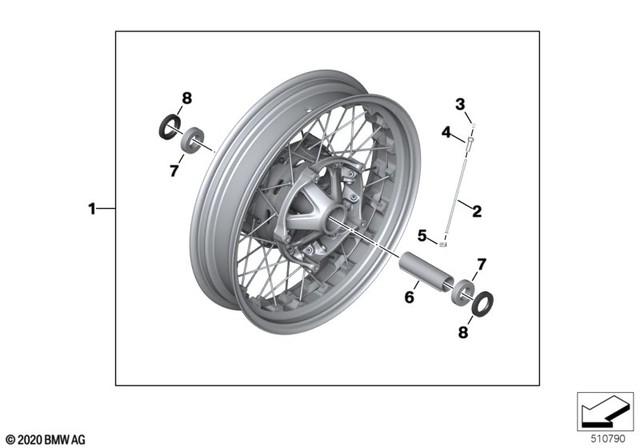 8
7
1
3
4
2
5
7
6
8
© 2020 BMW AG
510790