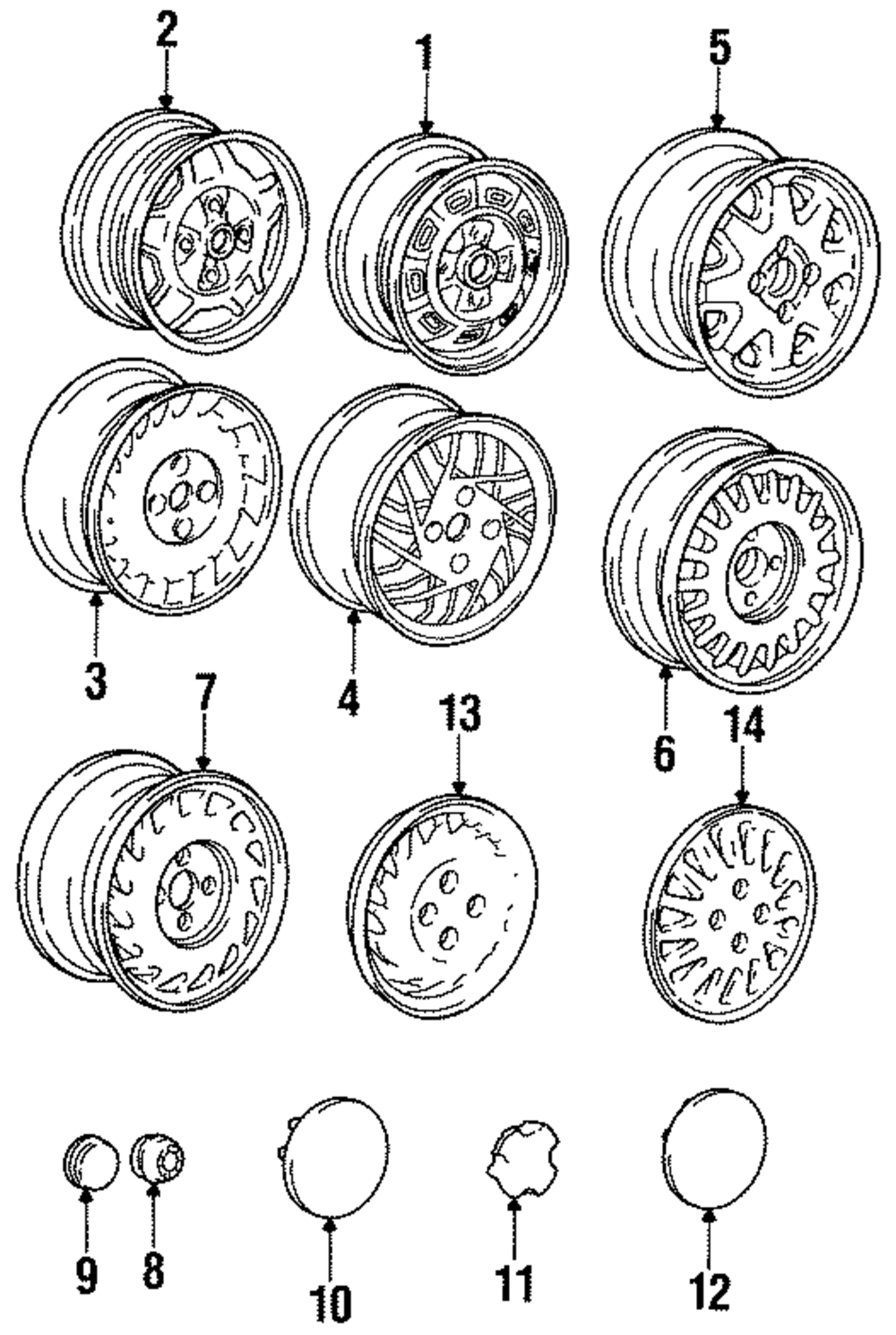 2
1
5
3
4
6
7
13
14
9
8
10
11
12