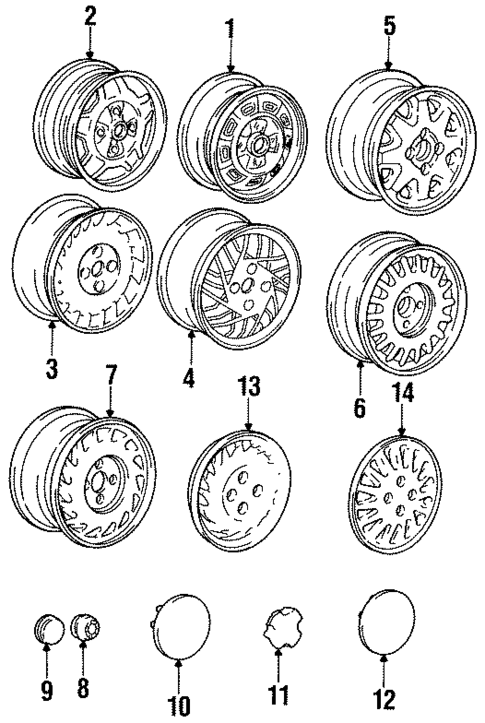 2
1
5
3
4
6
7
13
14
9
8
10
11
12