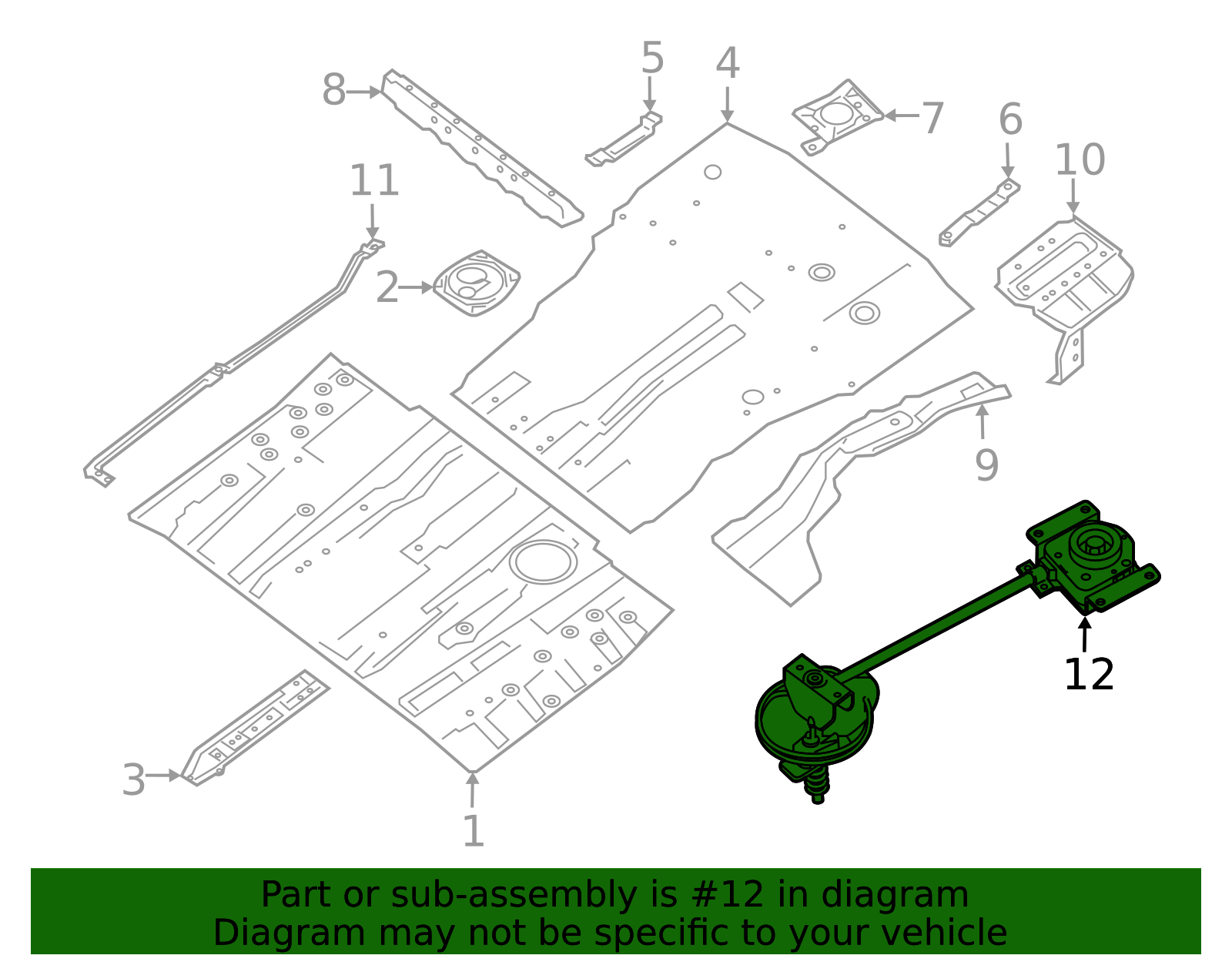 8
5
4
7
6
10
11
2
9
12
3
1

Part or sub-assembly is #12 in diagram
Diagram may not be specific to your vehicle